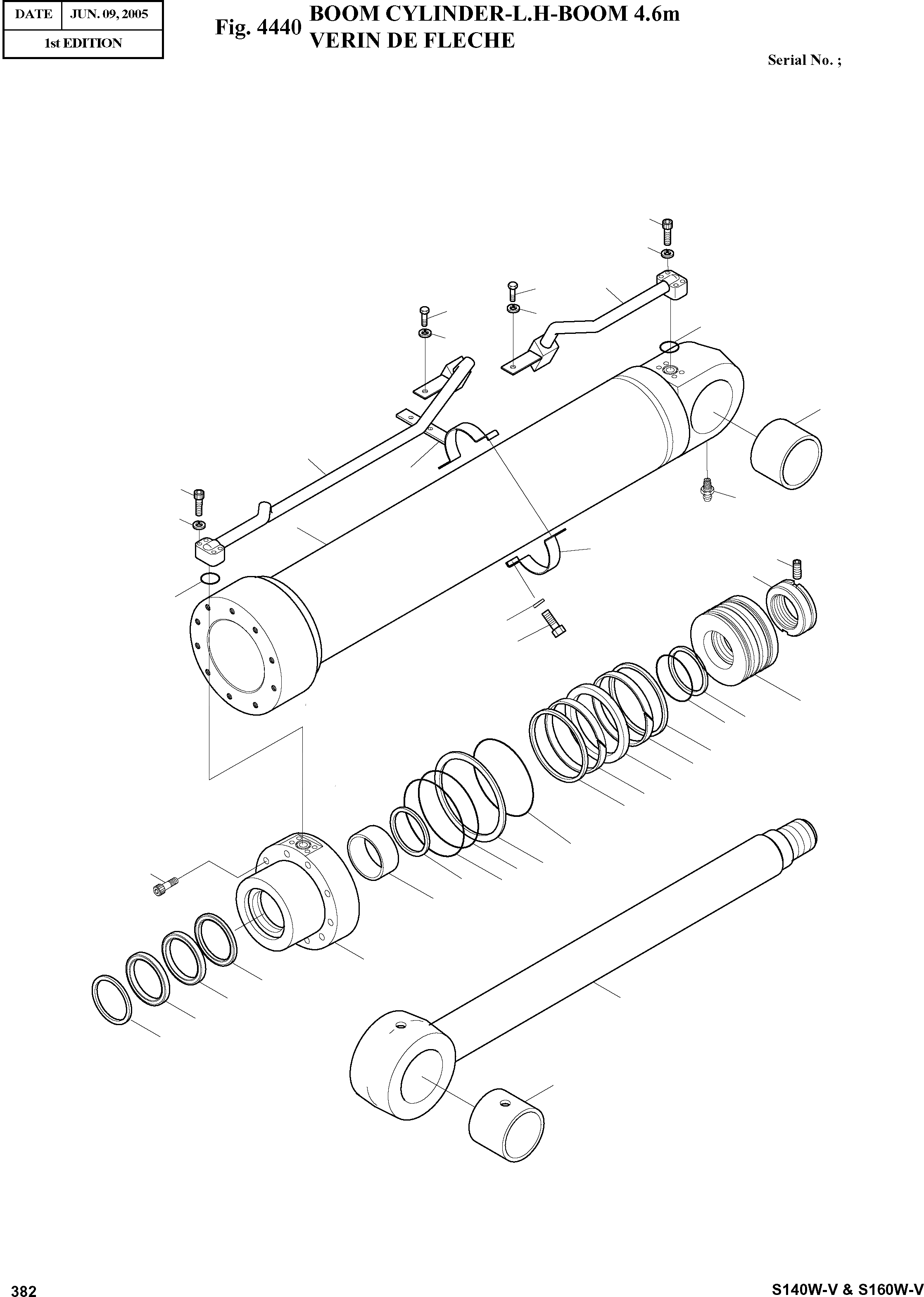 | DATE | JUN. 09, 2005 |
|---|---|
| 1st EDITION | |

Fig. 4440 BOOM CYLINDER-L.H-BOOM 4.6m
VERIN DE FLECHE

Serial No. ;

382

S140W-V & S160W-V