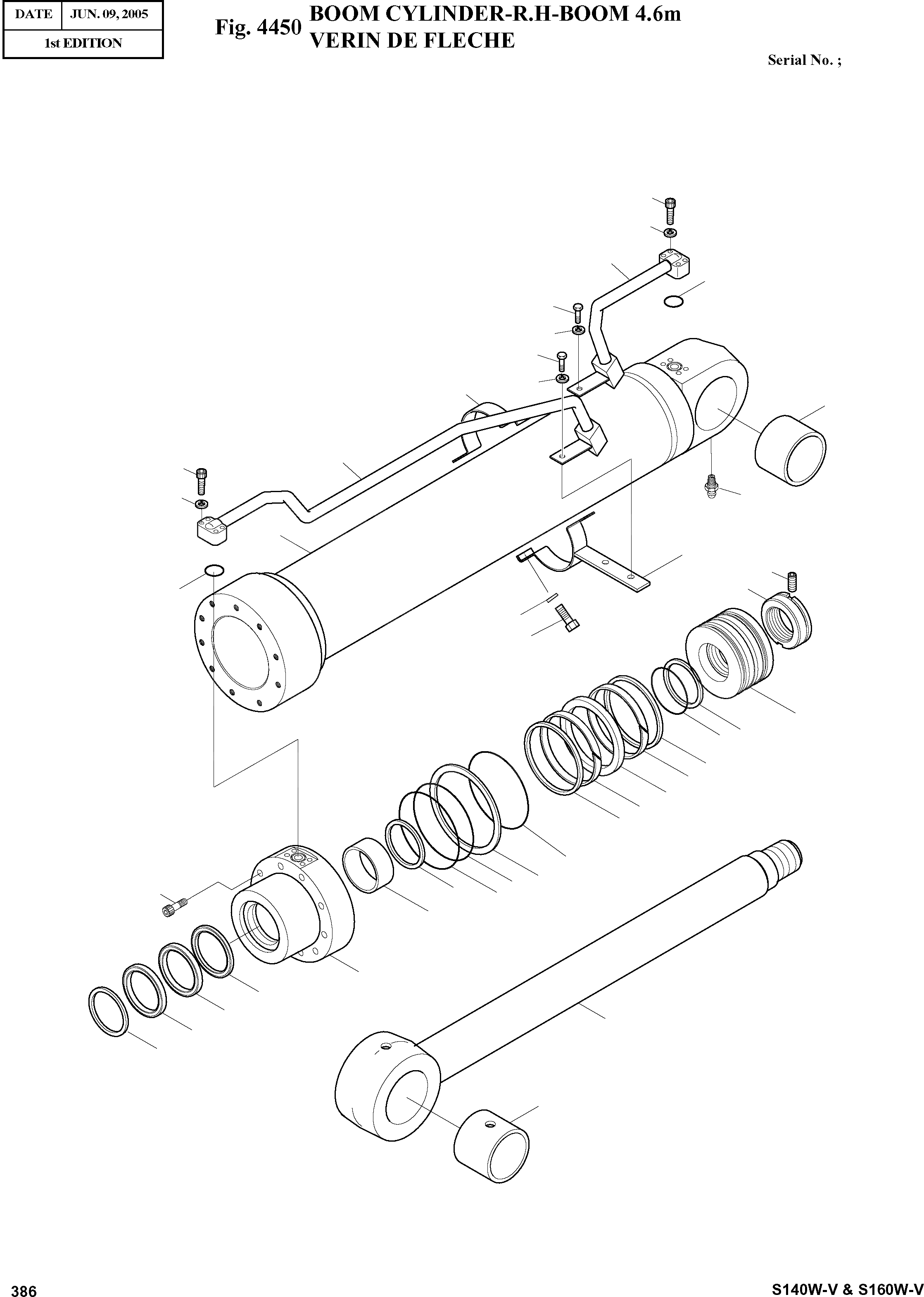 | DATE | JUN. 09, 2005 |
|---|---|
| 1st EDITION | |

Fig. 4450 BOOM CYLINDER-R.H-BOOM 4.6m
VERIN DE FLECHE

Serial No. ;

386

S140W-V & S160W-V