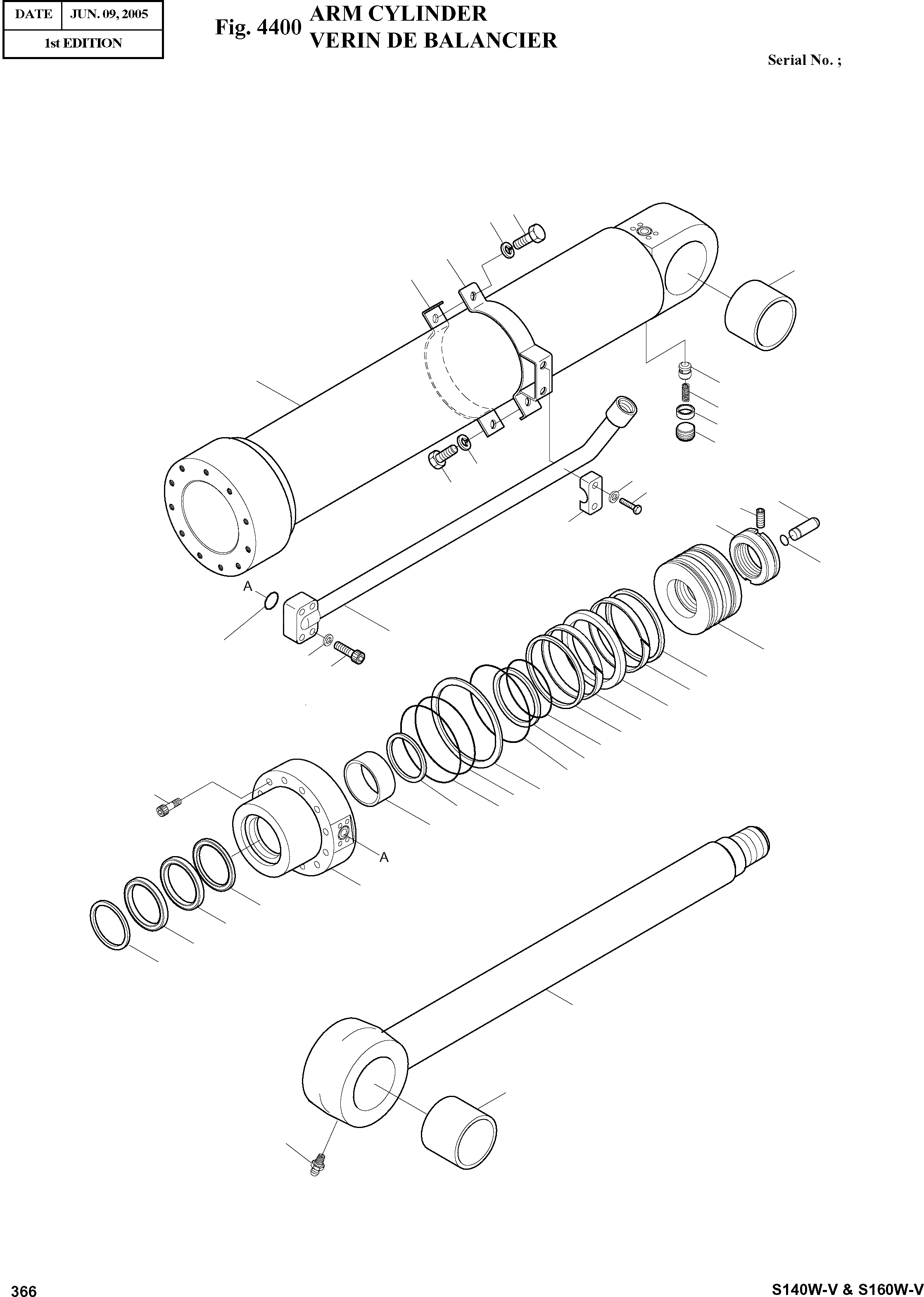 | DATE | JUN. 09, 2005 |
|---|---|
| 1st EDITION | |

Fig. 4400 ARM CYLINDER
VERIN DE BALANCIER

Serial No. ;

A

A

366

S140W-V & S160W-V