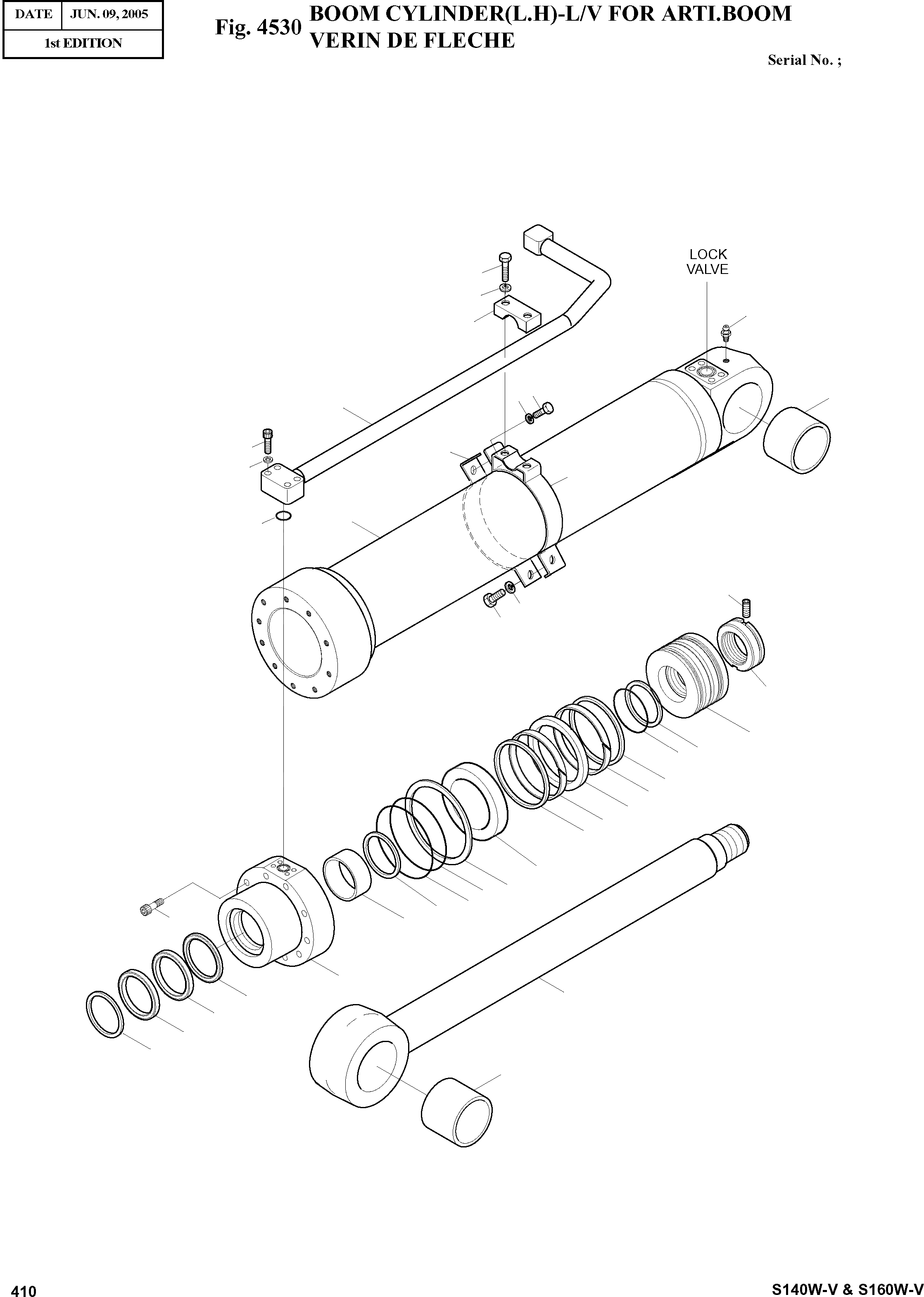 | DATE | JUN. 09, 2005 |
|---|---|
| 1st EDITION | |

Fig. 4530 BOOM CYLINDER(L.H)-L/V FOR ARTI.BOOM
VERIN DE FLECHE

Serial No. ;

LOCK VALVE

410

S140W-V & S160W-V