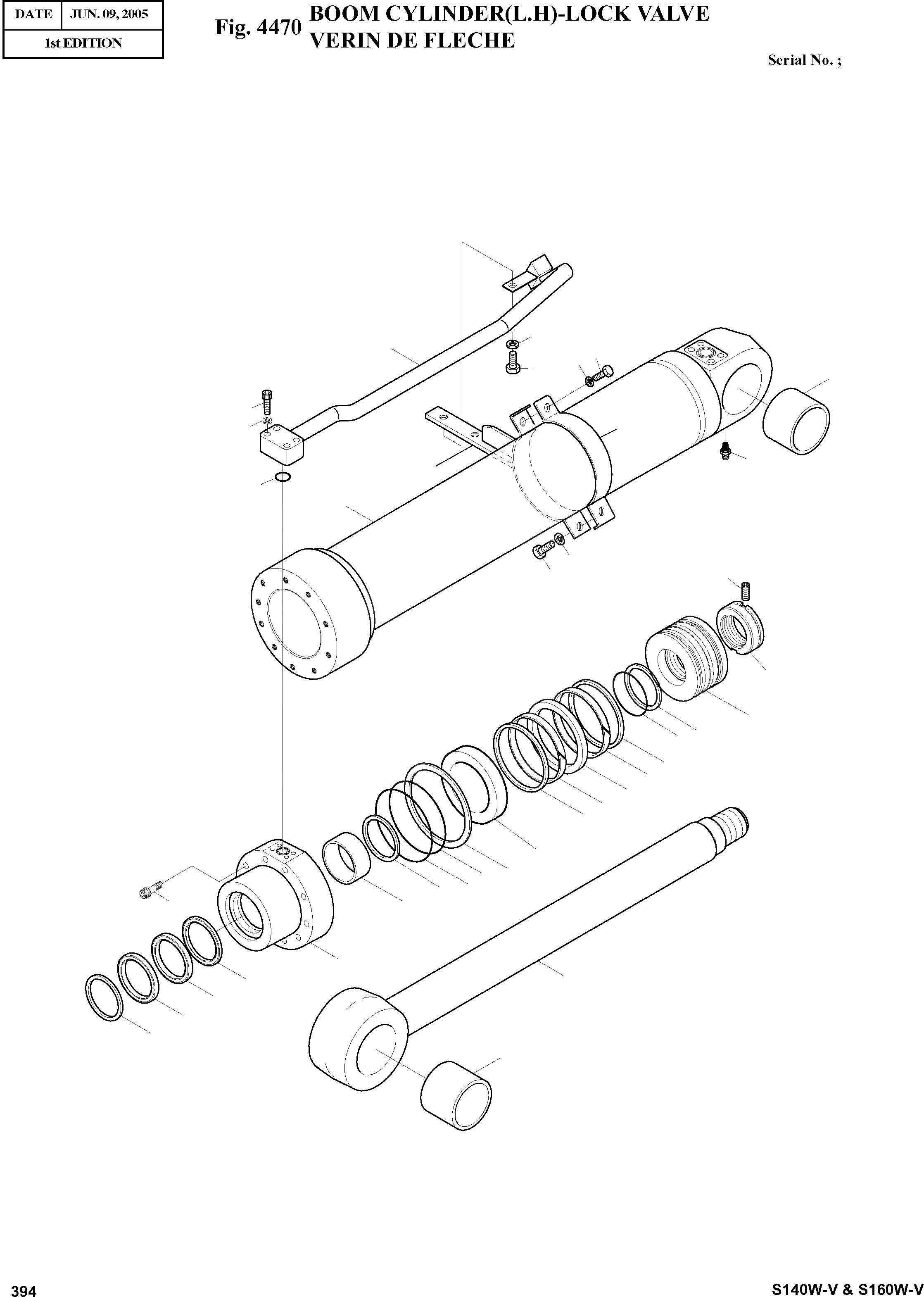 | DATE | JUN. 09, 2005 |
|---|---|
| 1st EDITION | |

Fig. 4470 BOOM CYLINDER(L.H)-LOCK VALVE
VERIN DE FLECHE

Serial No. ;

394

S140W-V & S160W-V