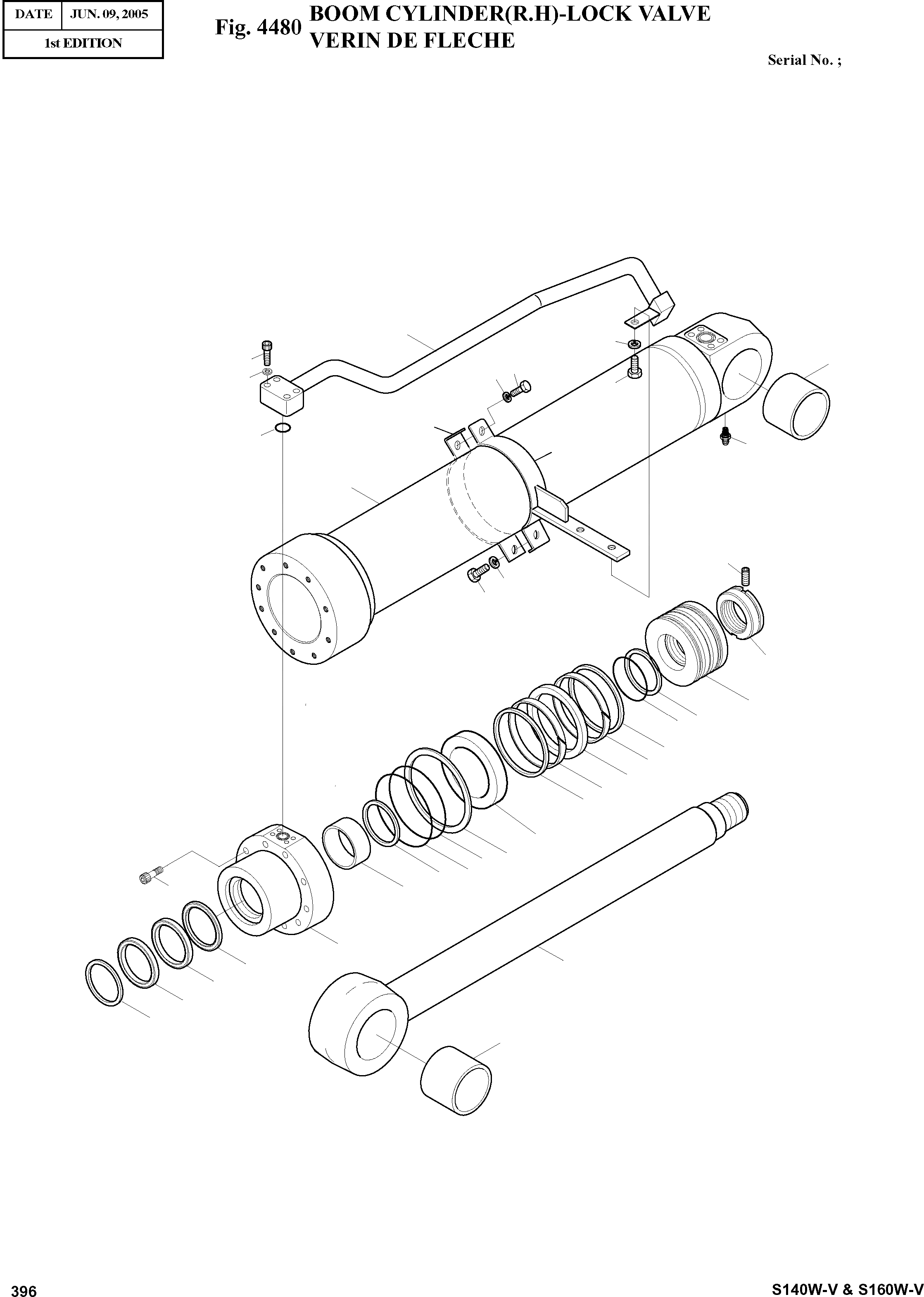 | DATE | JUN. 09, 2005 |
|---|---|
| 1st EDITION | |

Fig. 4480 BOOM CYLINDER(R.H)-LOCK VALVE
VERIN DE FLECHE

Serial No. ;

396

S140W-V & S160W-V