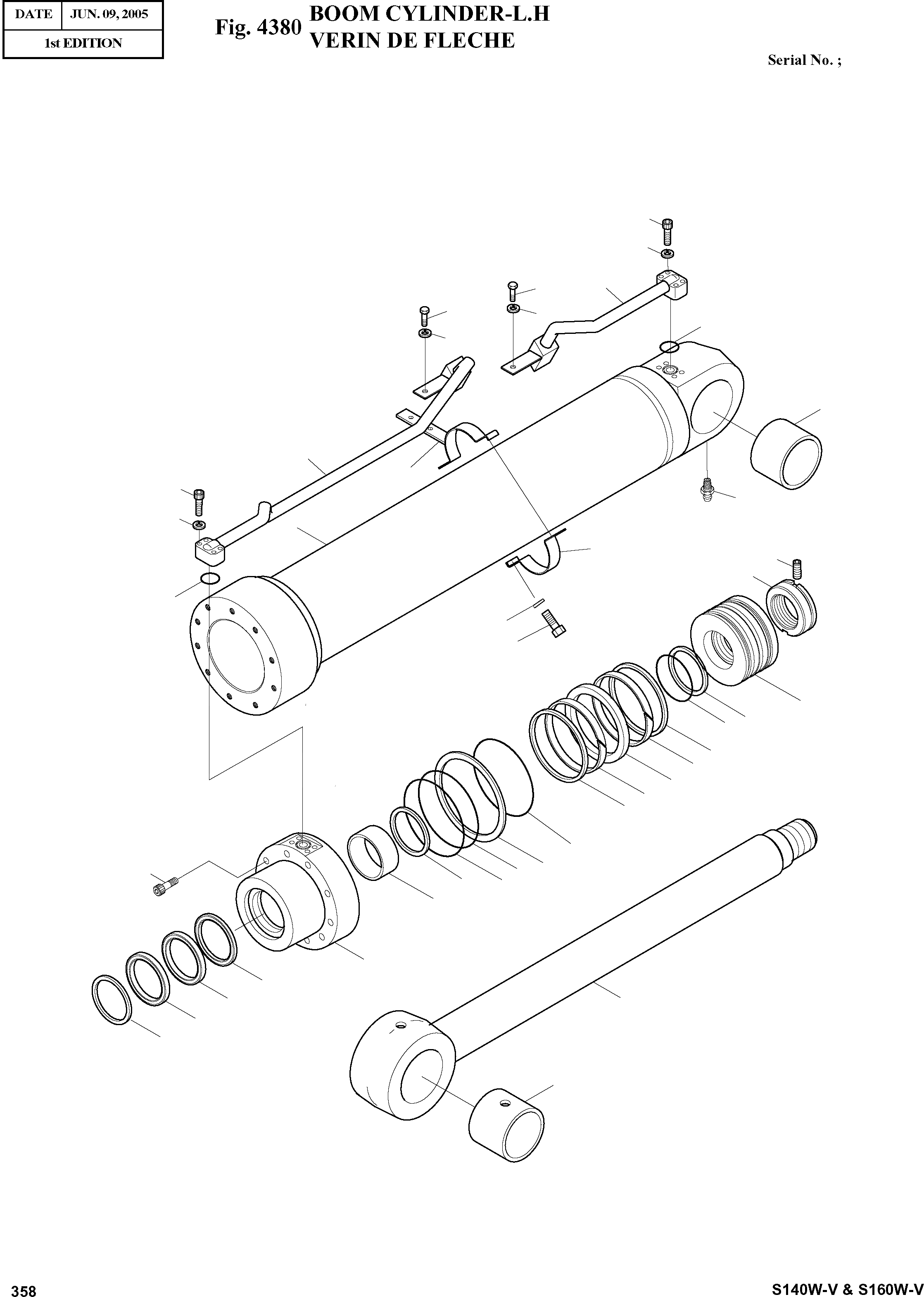 | DATE | JUN. 09, 2005 |
|---|---|
| 1st EDITION | |

Fig. 4380 BOOM CYLINDER-L.H
VERIN DE FLECHE

Serial No. ;

358

S140W-V & S160W-V