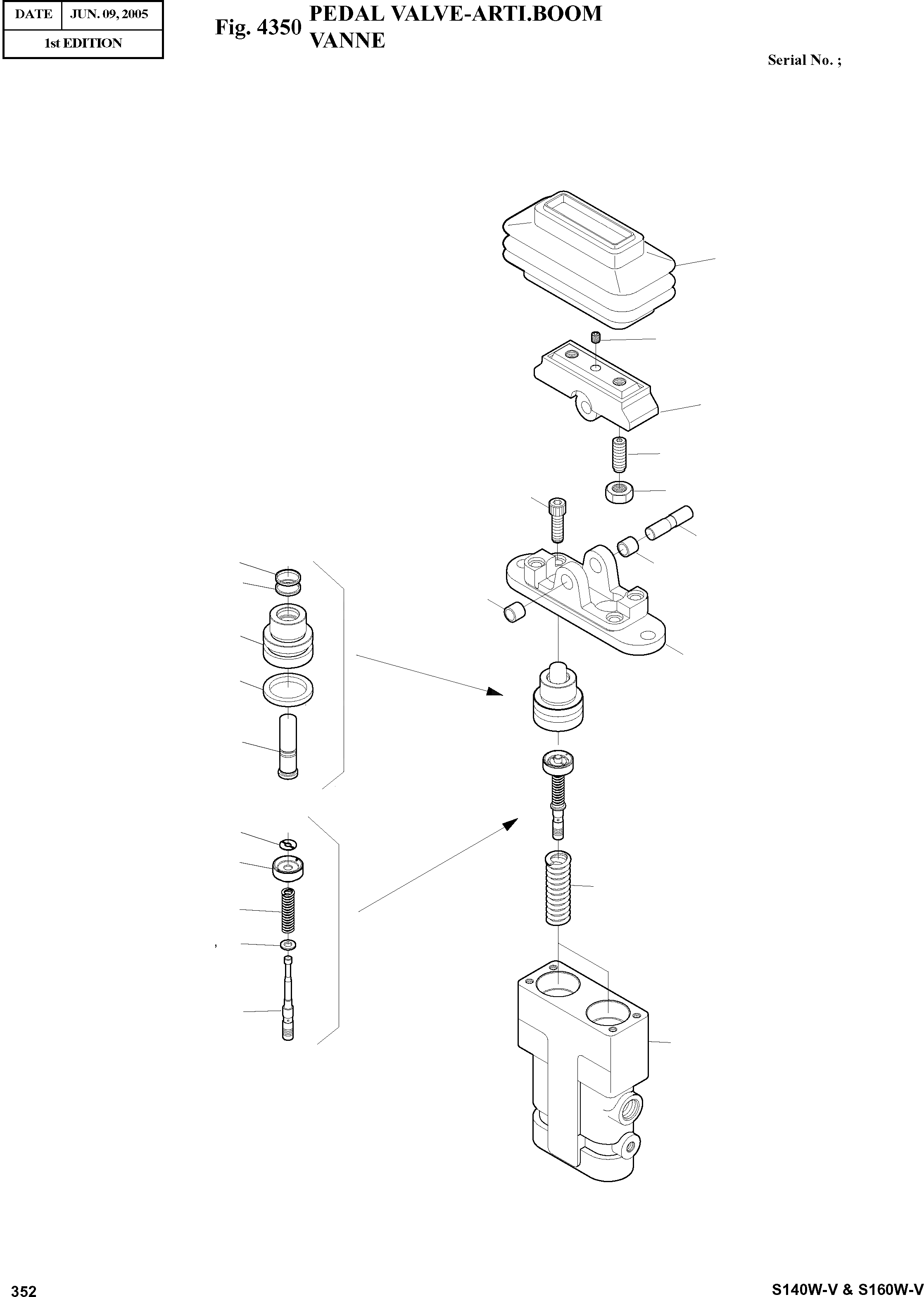 | DATE | JUN. 09, 2005 |
|---|---|
| 1st EDITION | |

Fig. 4350 PEDAL VALVE-ARTI.BOOM VANNE

Serial No. ;

352

S140W-V & S160W-V