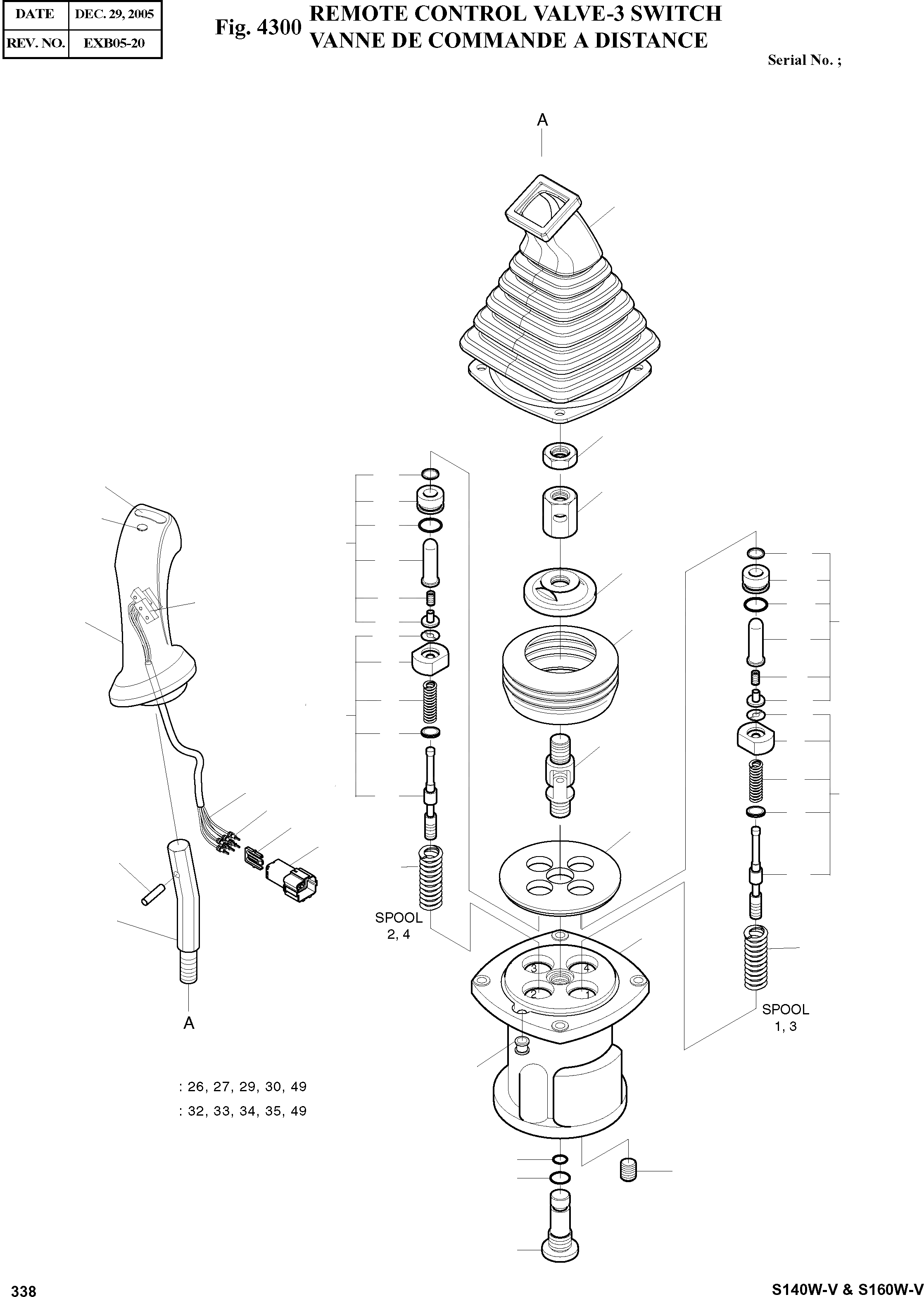 | DATE | DEC. 29, 2005 |
|---|---|
| REV. NO. | EXB05-20 |

Fig. 4300 REMOTE CONTROL VALVE-3 SWITCH
VANNE DE COMMANDE A DISTANCE

Serial No. ;

A

SPOOL 2, 4

3 4 2 1

SPOOL 1, 3

A

: 26, 27, 29, 30, 49
: 32, 33, 34, 35, 49

338

S140W-V & S160W-V