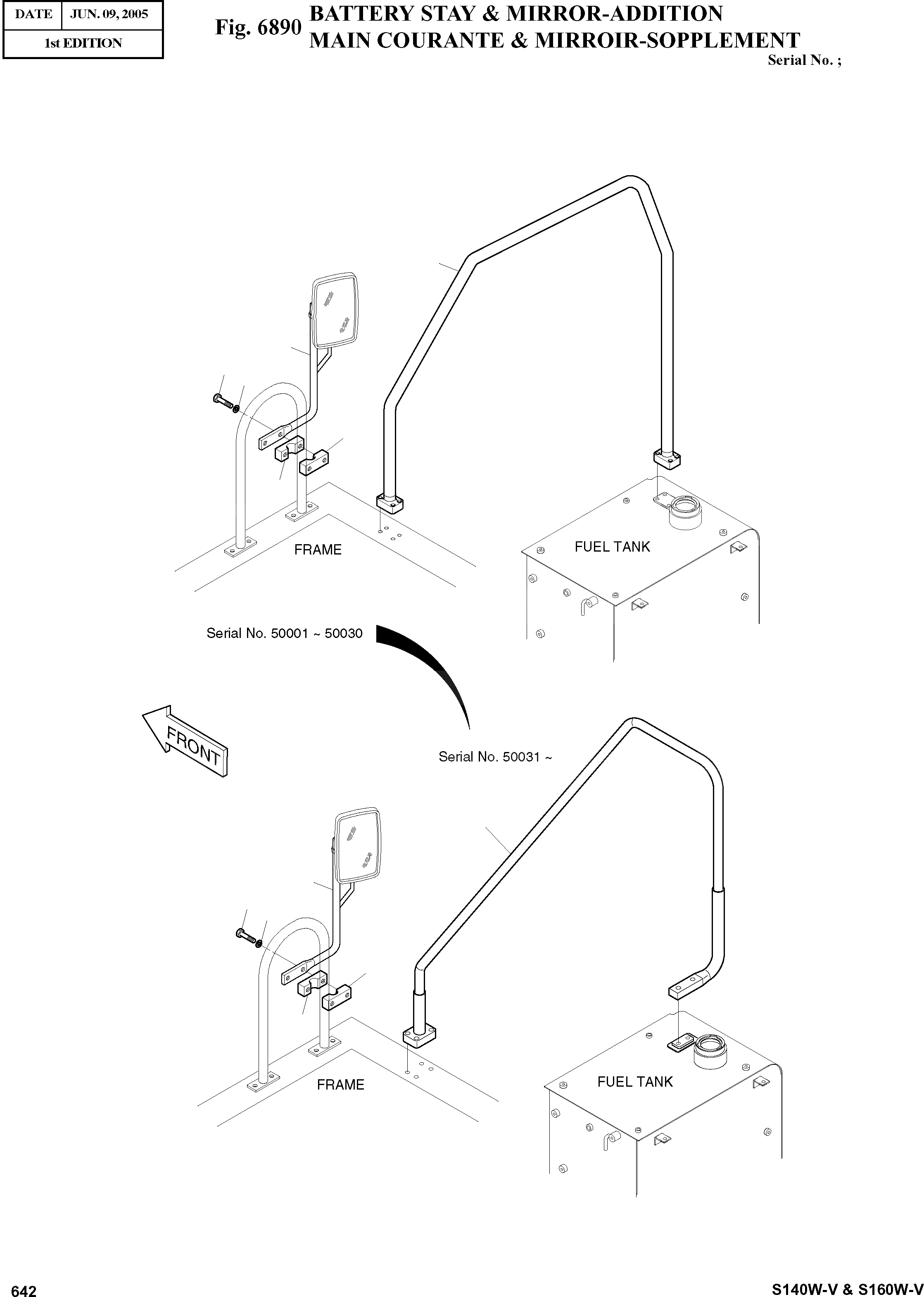 | DATE | JUN. 09, 2005 |
|---|---|
| 1st EDITION | |

Fig. 6890 BATTERY STAY & MIRROR-ADDITION
MAIN COURANTE & MIRROIR-SOPPLEMENT

Serial No. ;

FRAME

FUEL TANK

Serial No. 50001 ~ 50030

FRONT

Serial No. 50031 ~

FRAME

FUEL TANK

642

S140W-V & S160W-V