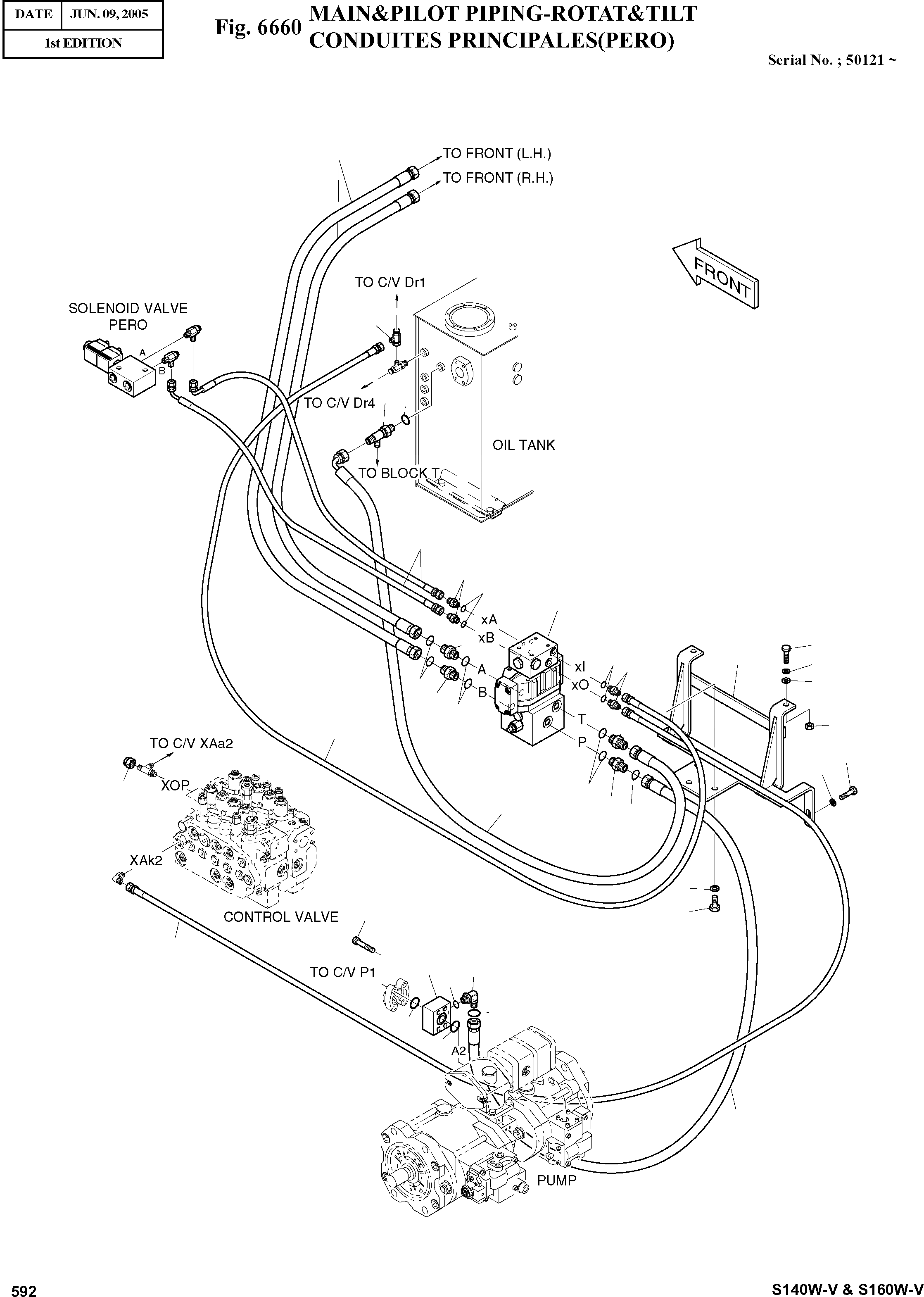 | DATE | JUN. 09, 2005 |
|---|---|
| 1st EDITION | |

Fig. 6660 MAIN&PILOT PIPING-ROTAT&TILT
CONDUITES PRINCIPALES(PERO)

Serial No. ; 50121 ~

TO FRONT (L.H.)
TO FRONT (R.H.)

FRONT

TO C/V Dr1

SOLENOID VALVE
PERO

A
B

TO C/V Dr4

OIL TANK

TO BLOCK T

xA
xB
A
B
xI
xO
T
P

TO C/V XAa2

XOP

XAk2

CONTROL VALVE

TO C/V P1

A2

PUMP

592

S140W-V & S160W-V