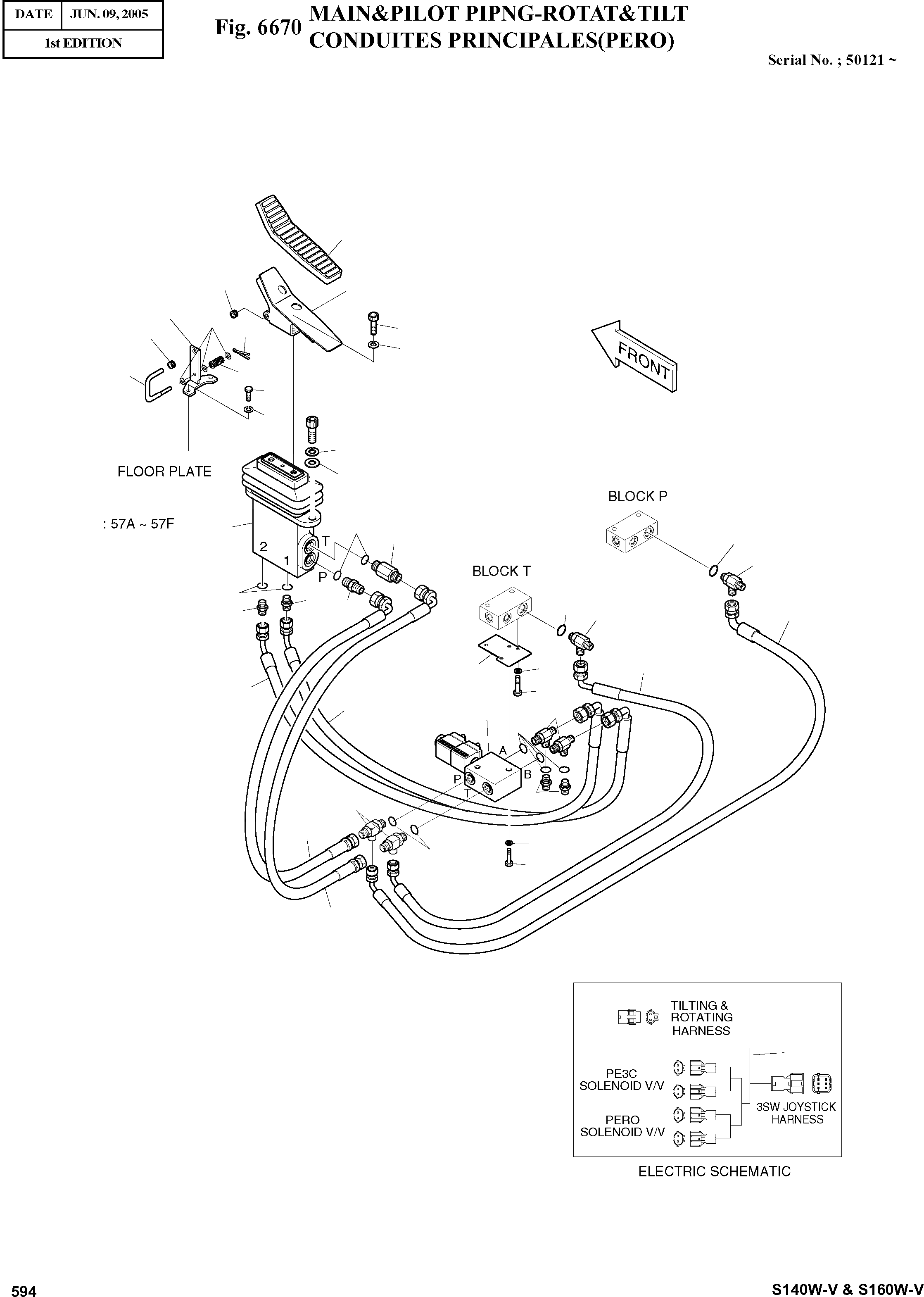 | DATE | JUN. 09, 2005 |
|---|---|
| 1st EDITION | |

Fig. 6670 MAIN&PILOT PIPNG-ROTAT&TILT CONDUITES PRINCIPALES(PERO)

Serial No. ; 50121 ~

FRONT

FLOOR PLATE

: 57A ~ 57F

2

1

T

P

BLOCK P

BLOCK T

A

B

P

T

TILTING & ROTATING HARNESS

PE3C SOLENOID V/V

PERO SOLENOID V/V

3SW JOYSTICK HARNESS

ELECTRIC SCHEMATIC

594

S140W-V & S160W-V