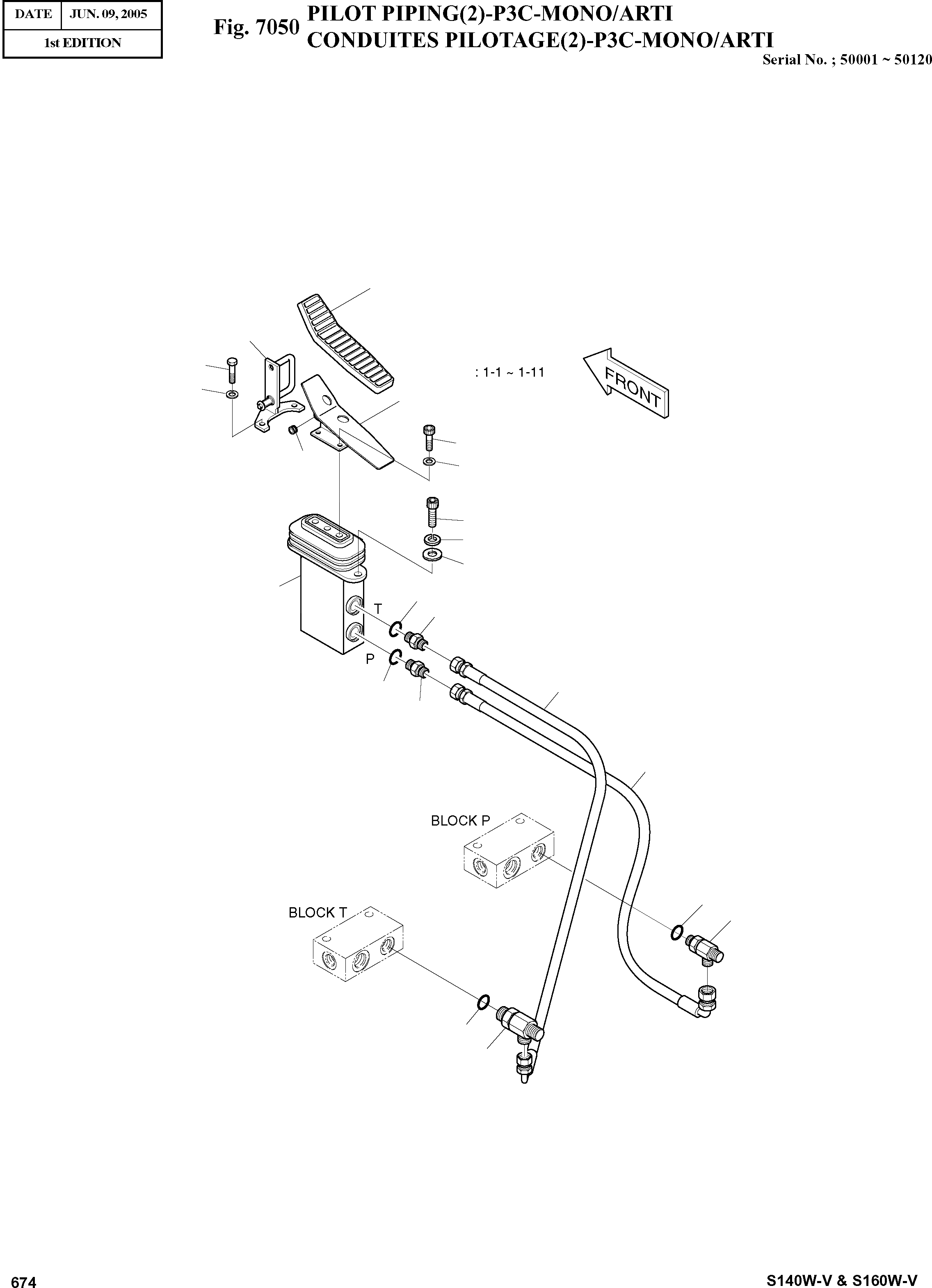 | DATE | JUN. 09, 2005 |
|---|---|
| 1st EDITION | |

Fig. 7050 PILOT PIPING(2)-P3C-MONO/ARTI
CONDUITES PILOTAGE(2)-P3C-MONO/ARTI

Serial No. ; 50001 ~ 50120

: 1-1 ~ 1-11

FRONT

T

P

BLOCK P

BLOCK T

674

S140W-V & S160W-V