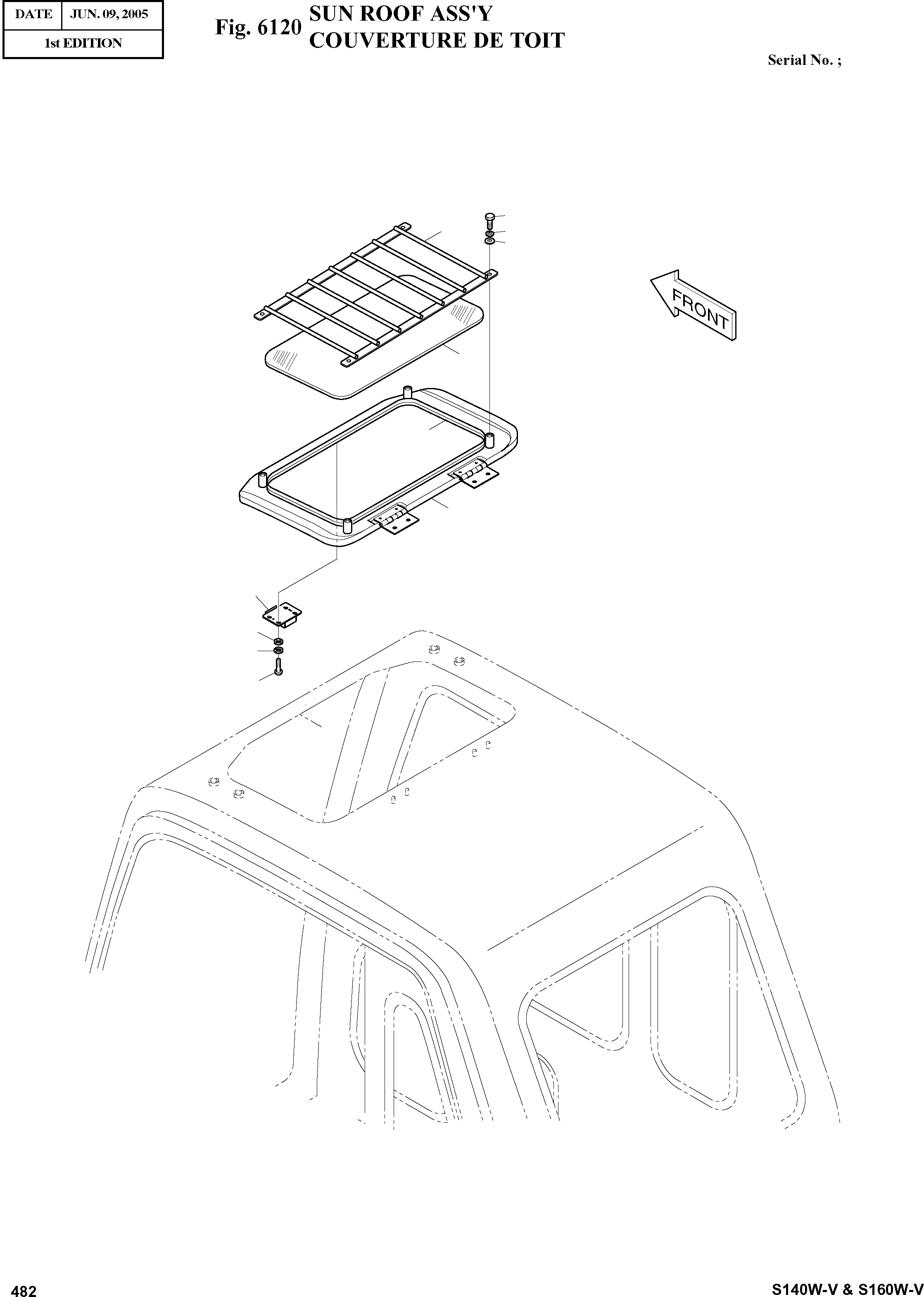 | DATE | JUN. 09, 2005 |
|---|---|
| 1st EDITION | |

Fig. 6120 SUN ROOF ASS'Y
COUVERTURE DE TOIT

Serial No. ;

FRONT

482

S140W-V & S160W-V