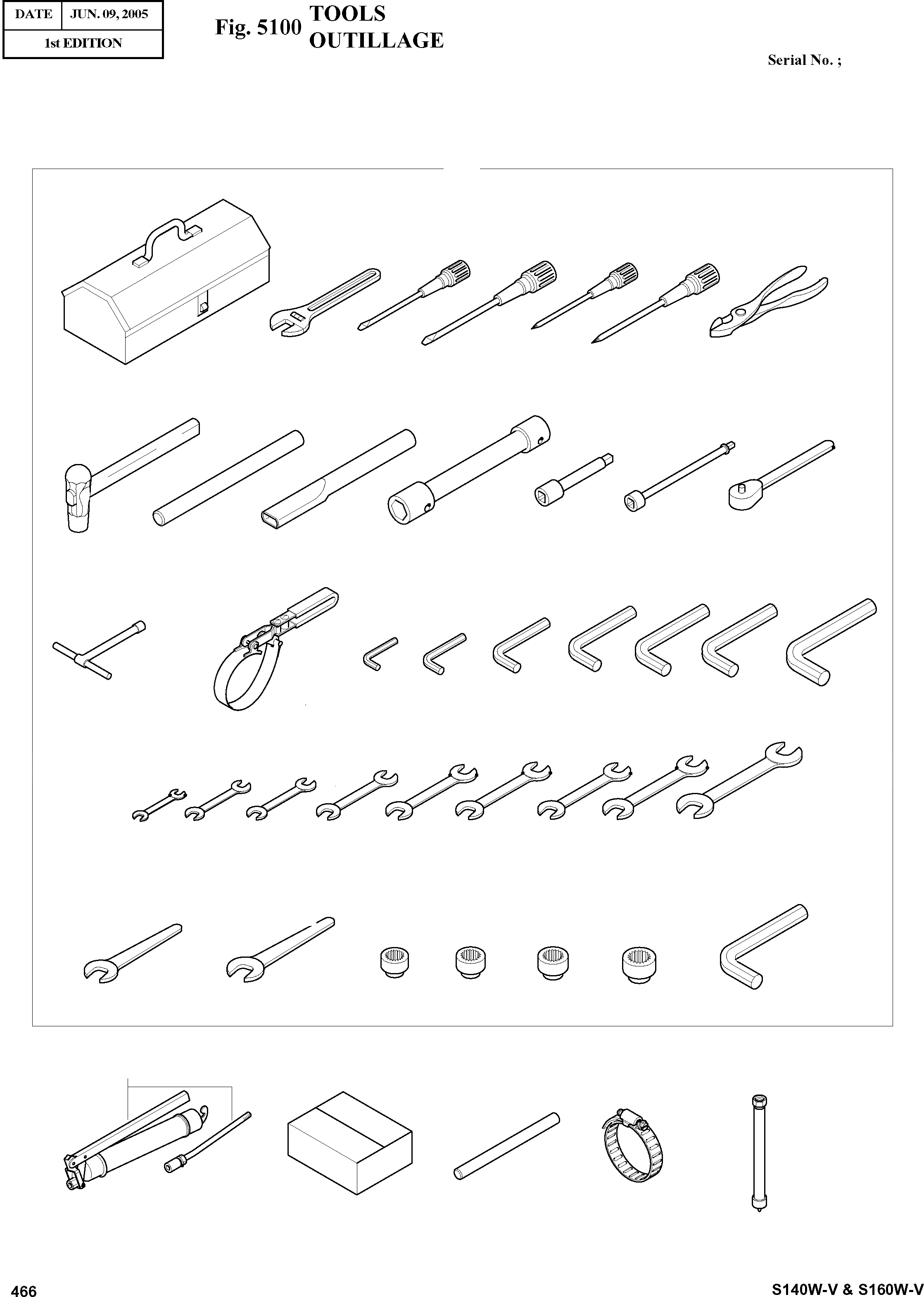 | DATE | JUN. 09, 2005 |
|---|---|
| 1st EDITION | |

Fig. 5100 TOOLS OUTILLAGE

Serial No. ;

466

S140W-V & S160W-V