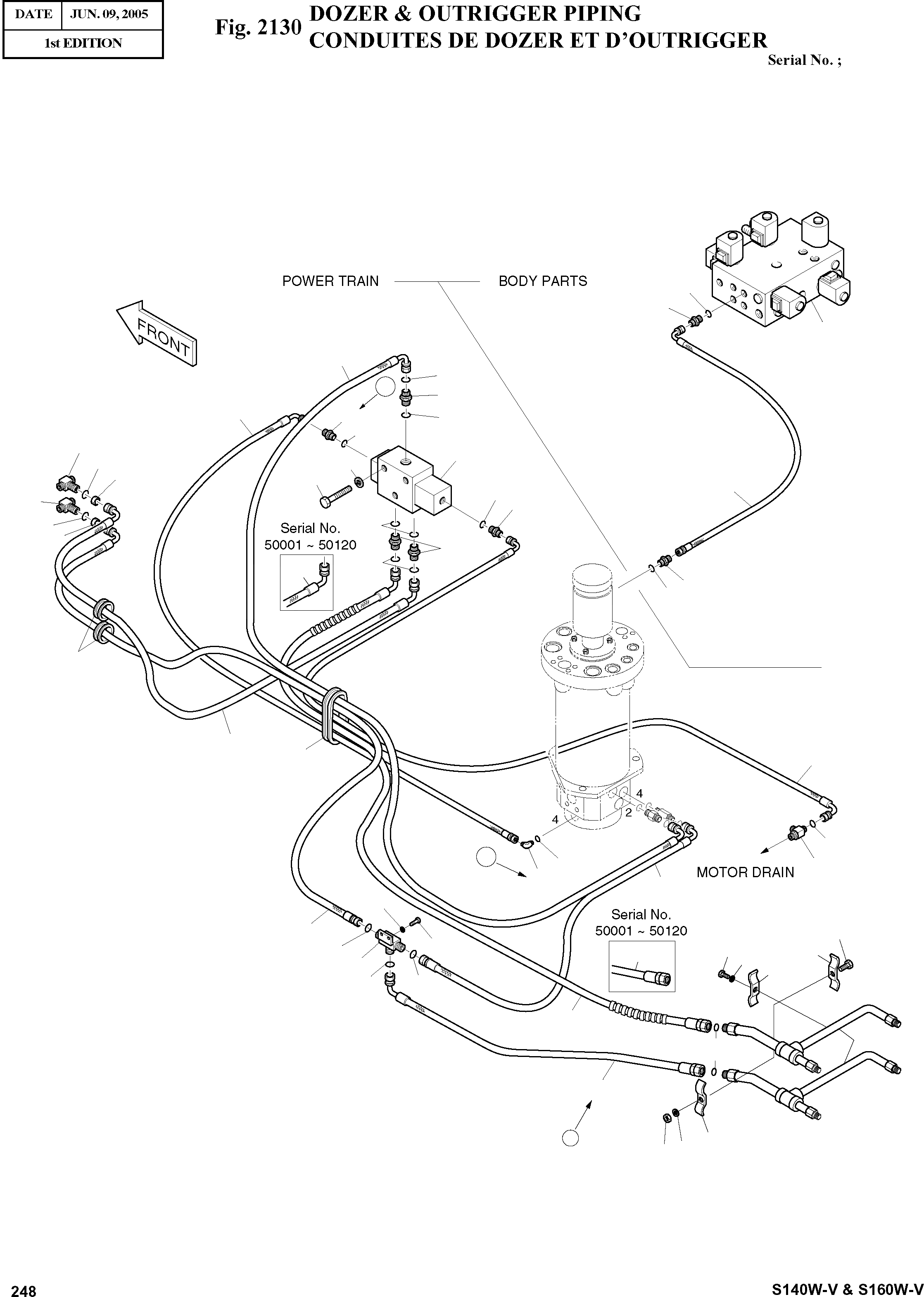 | DATE | JUN. 09, 2005 |
|---|---|
| 1st EDITION | |

Fig. 2130 DOZER & OUTRIGGER PIPING
CONDUITES DE DOZER ET D'OUTRIGGER

Serial No. ;

POWER TRAIN

BODY PARTS

FRONT

Serial No.
50001 ~ 50120

4

2

4

MOTOR DRAIN

Serial No.
50001 ~ 50120

248

S140W-V & S160W-V