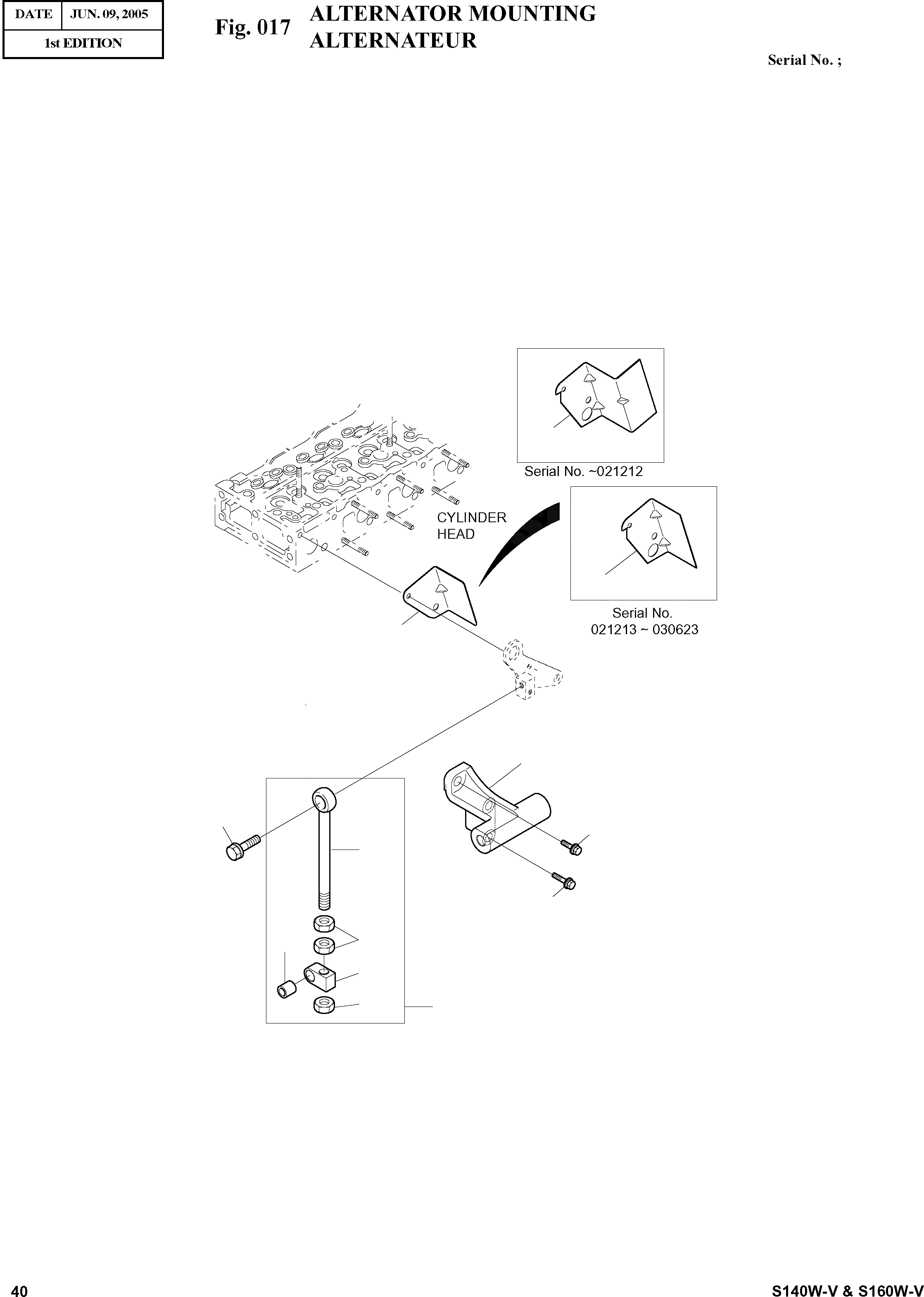 | DATE | JUN. 09, 2005 |
|---|---|
| 1st EDITION | |

Fig. 017 ALTERNATOR MOUNTING
ALTERNATEUR

Serial No. ;

Serial No. ~021212

CYLINDER HEAD

Serial No. 021213 ~ 030623

40

S140W-V & S160W-V