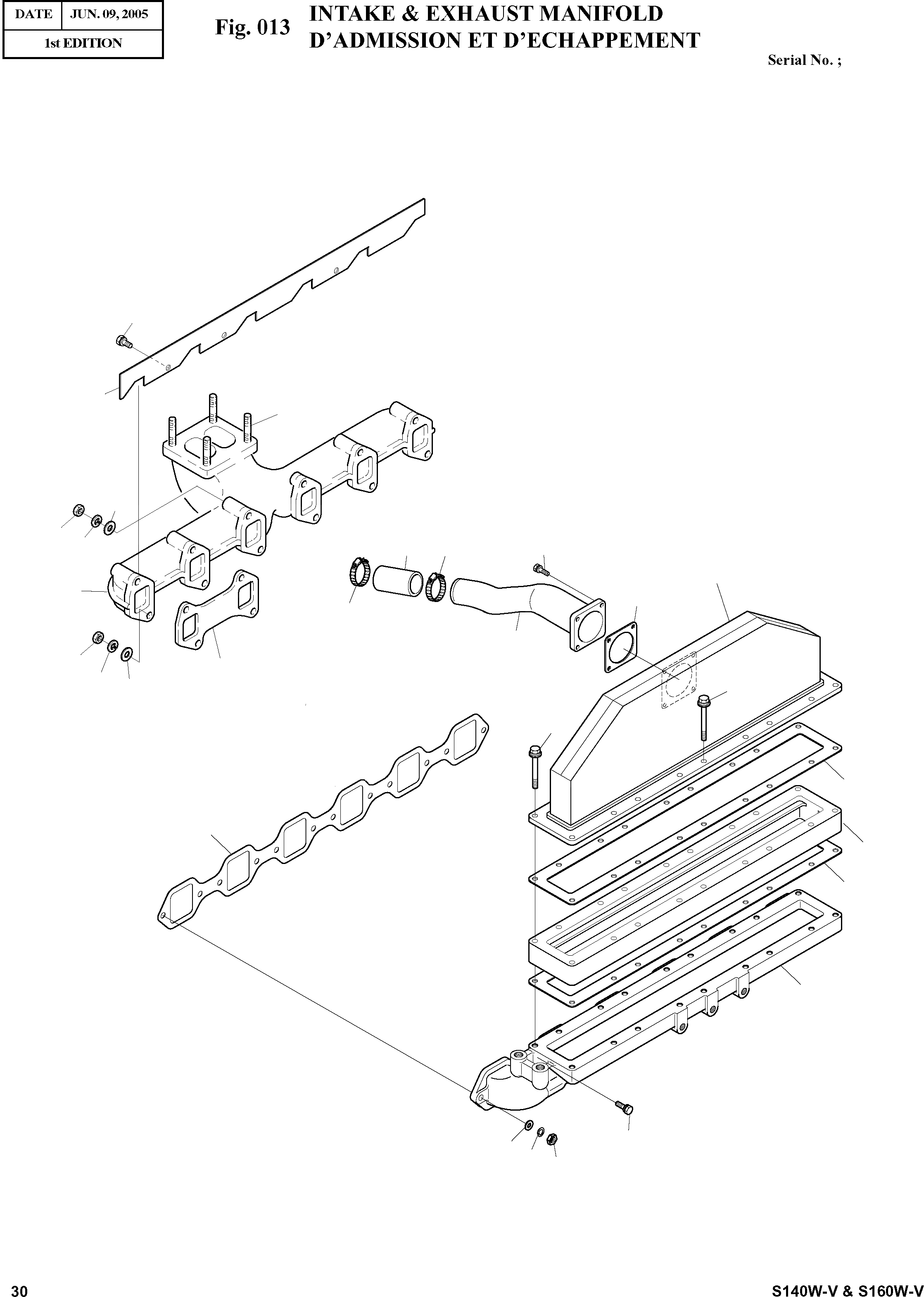 | DATE | JUN. 09, 2005 |
|---|---|
| 1st EDITION | |

Fig. 013 INTAKE & EXHAUST MANIFOLD
D'ADMISSION ET D'ECHAPPEMENT

Serial No. ;

30

S140W-V & S160W-V