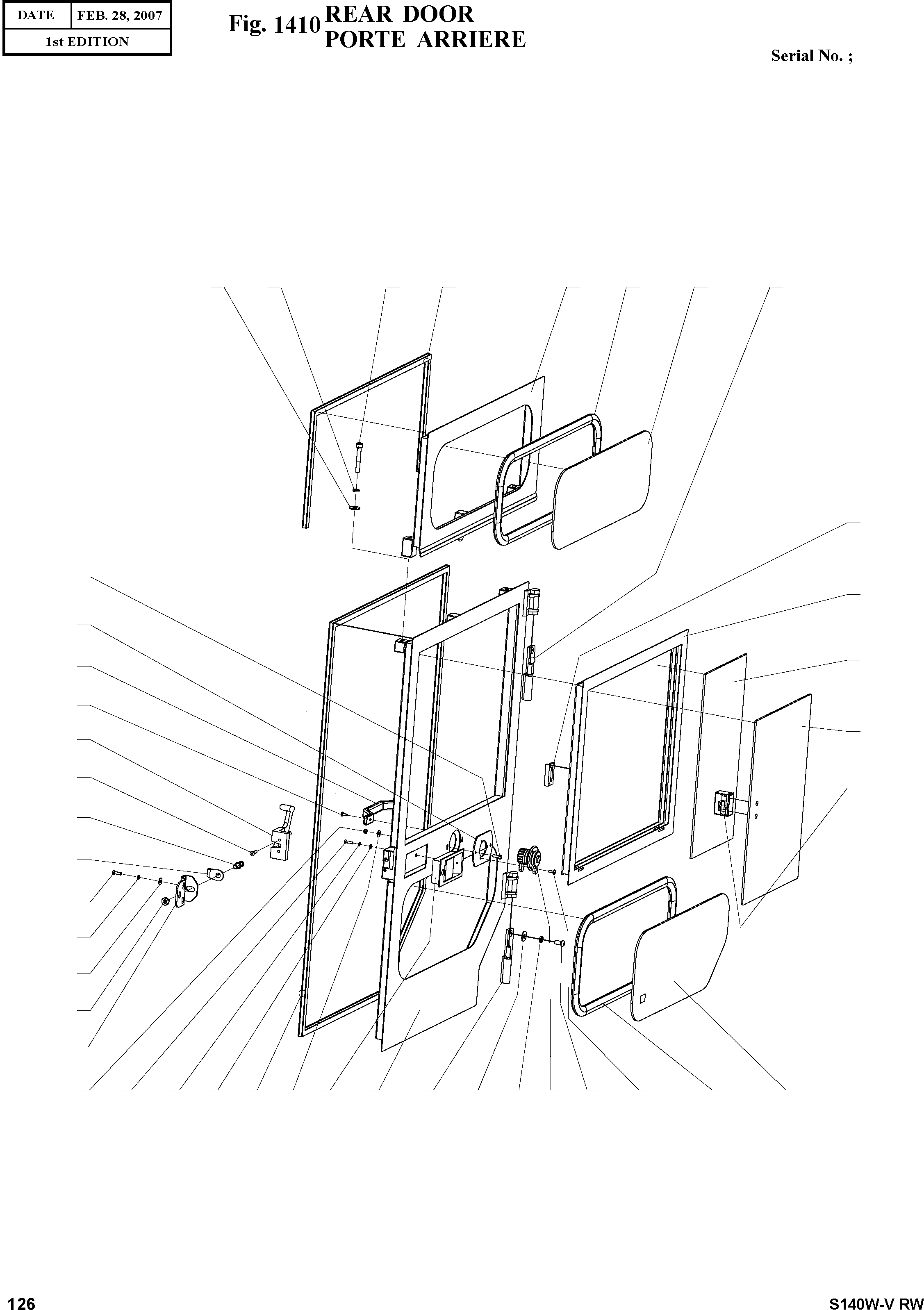 | DATE | FEB. 28, 2007 |
|---|---|
| 1st EDITION | |

Fig. 1410 REAR DOOR
PORTE ARRIERE

Serial No. ;

126

S140W-V RW