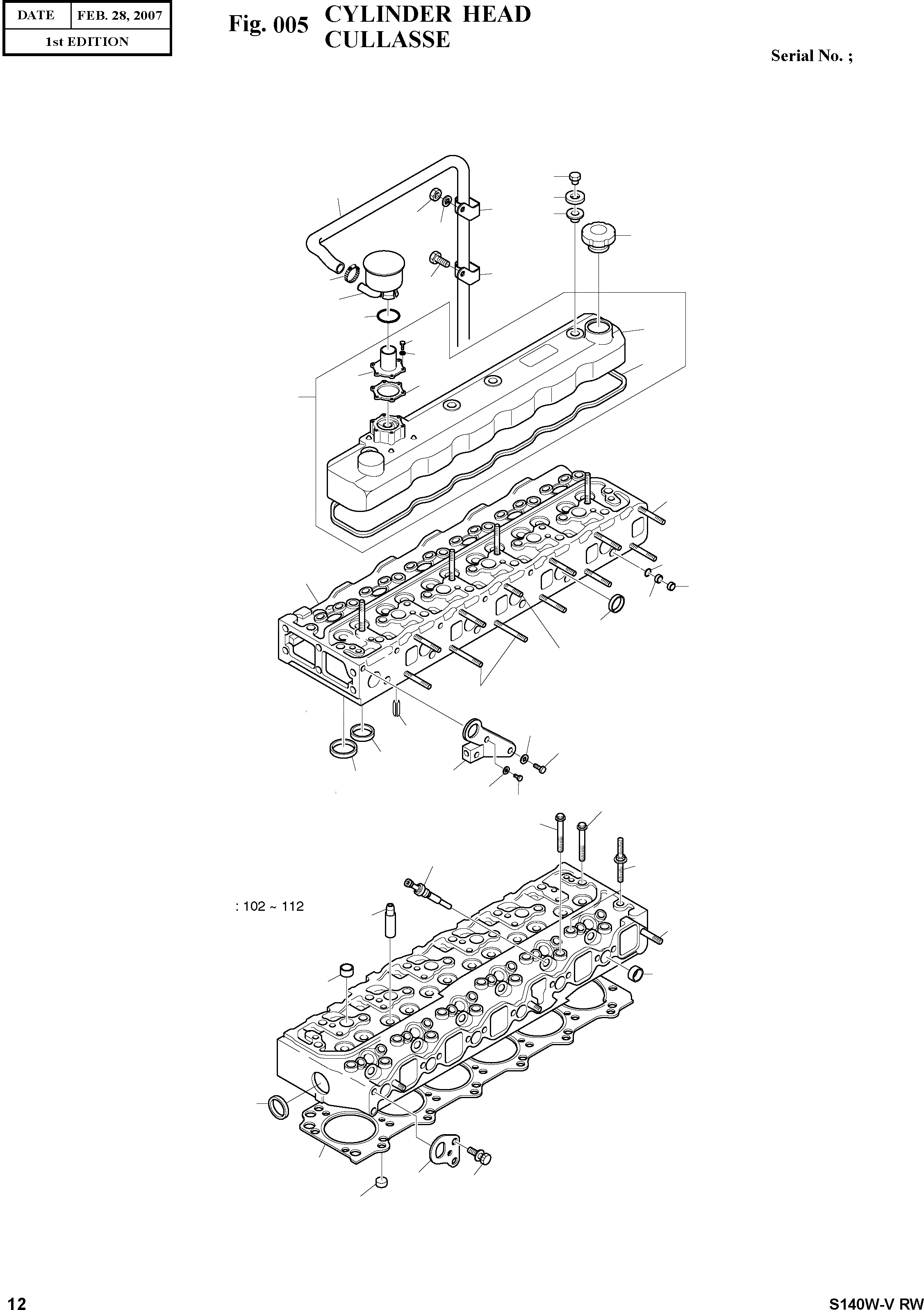 | DATE | FEB. 28, 2007 |
|---|---|
| 1st EDITION | |

Fig. 005 CYLINDER HEAD
CULLASSE

Serial No. ;

: 102 ~ 112

12

S140W-V RW