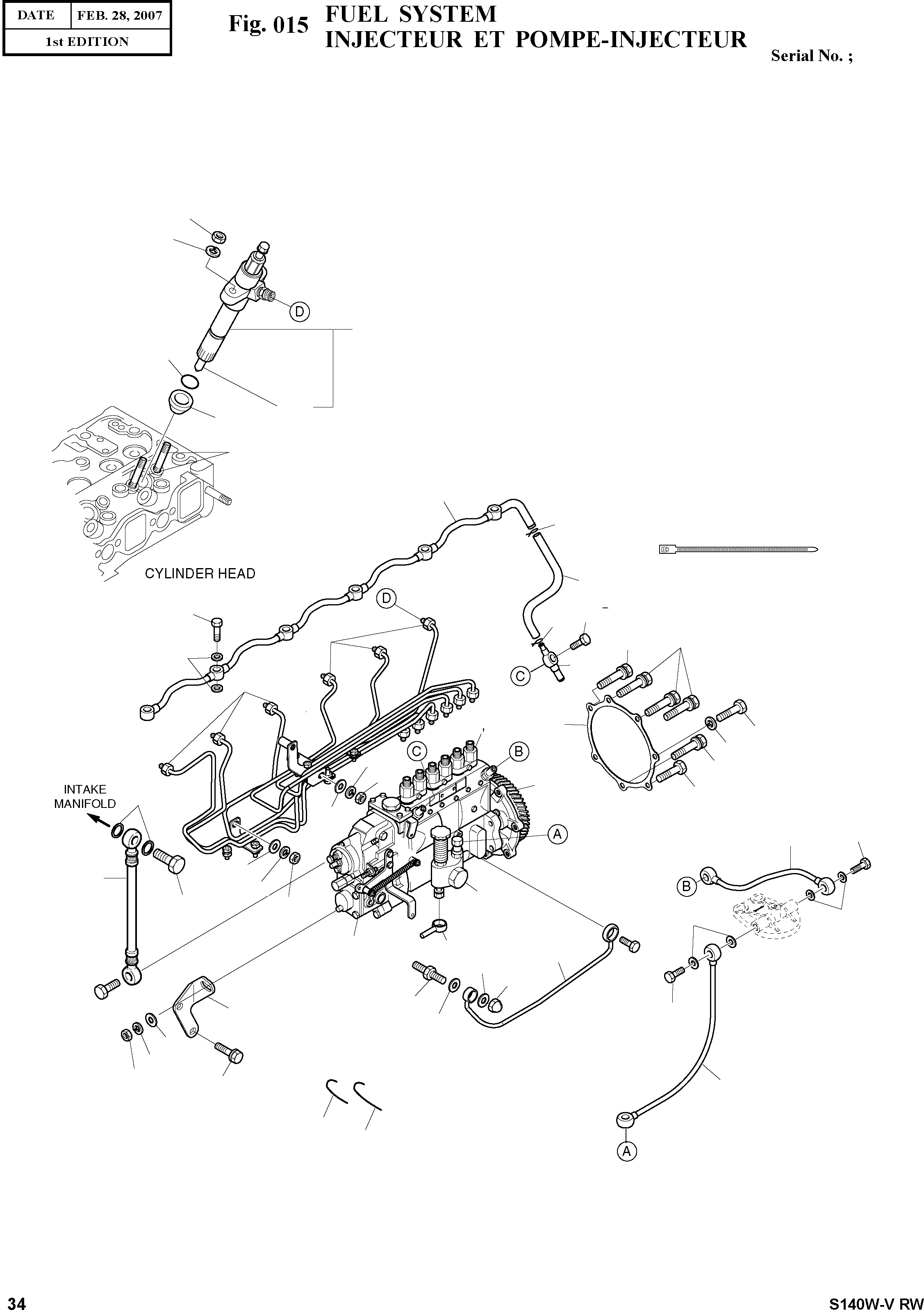 | DATE | FEB. 28, 2007 |
|---|---|
| 1st EDITION | |

Fig. 015 FUEL SYSTEM
INJECTEUR ET POMPE-INJECTEUR

Serial No. ;

D

CYLINDER HEAD

D

C

C

B

INTAKE MANIFOLD

A

B

A

34

S140W-V RW