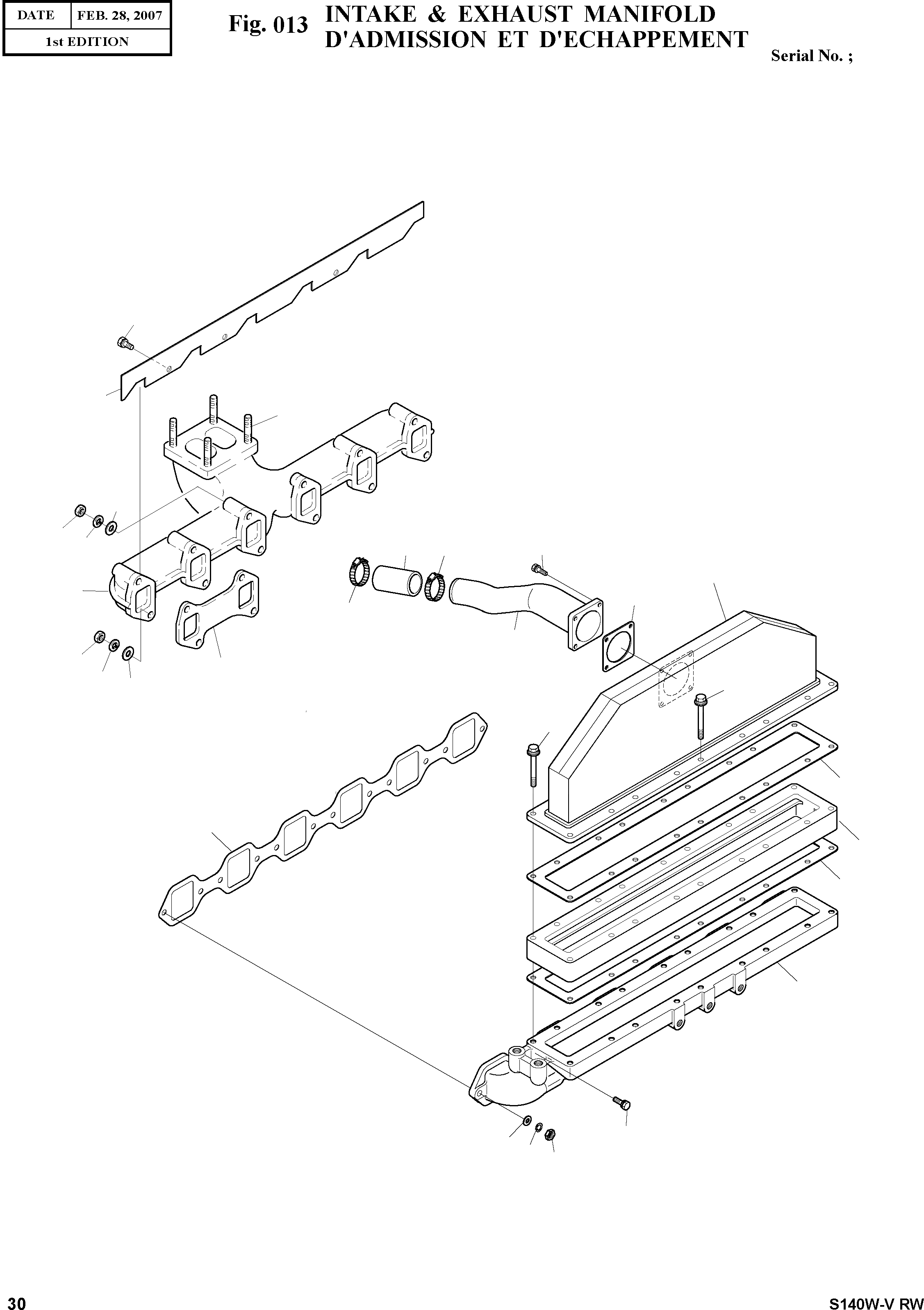 | DATE | FEB. 28, 2007 |
|---|---|
| 1st EDITION | |

Fig. 013 INTAKE & EXHAUST MANIFOLD
D'ADMISSION ET D'ECHAPPEMENT

Serial No. ;

30

S140W-V RW