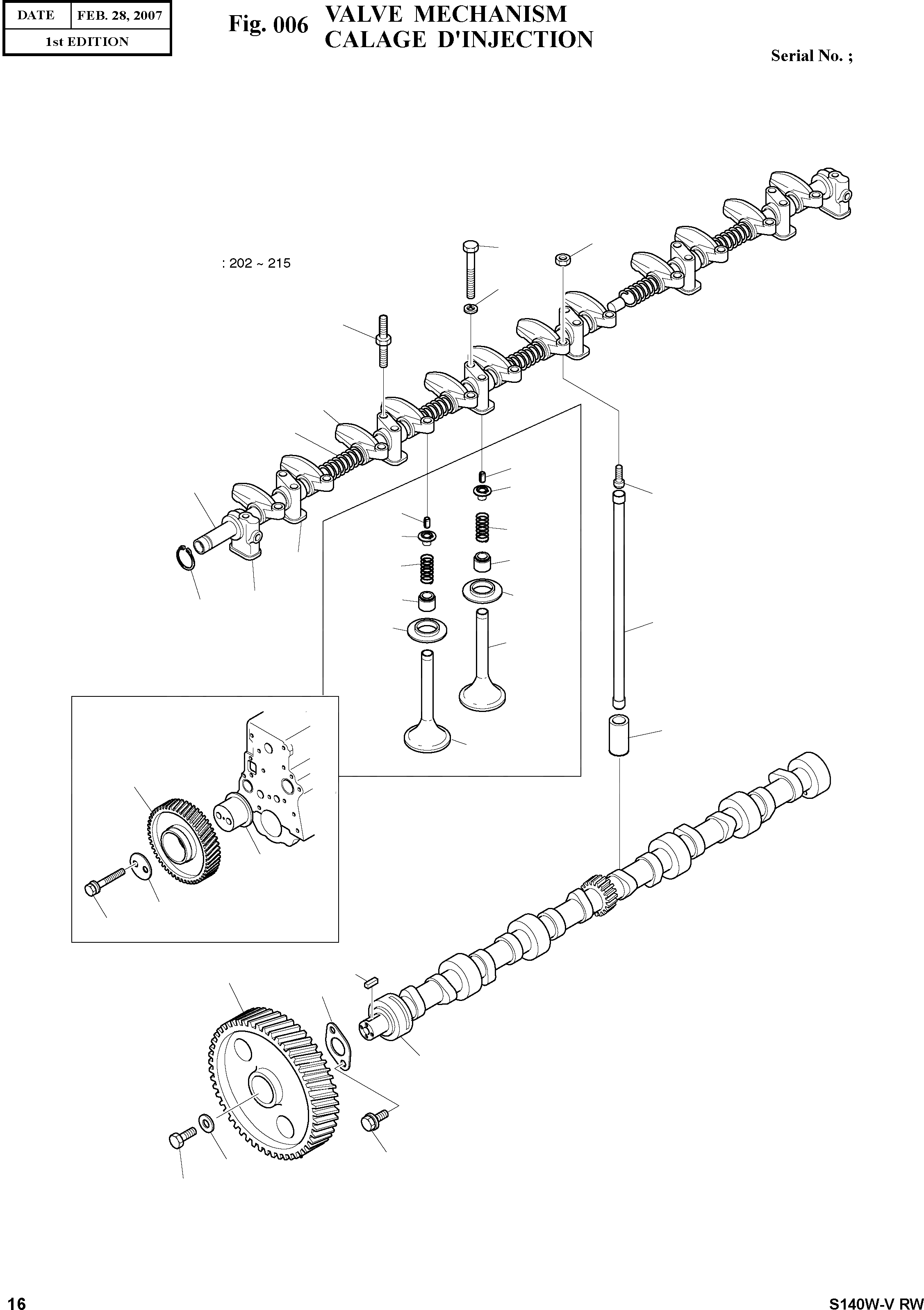 | DATE | FEB. 28, 2007 |
|---|---|
| 1st EDITION | |

Fig. 006 VALVE MECHANISM
CALAGE D'INJECTION

Serial No. ;

: 202 ~ 215

16

S140W-V RW