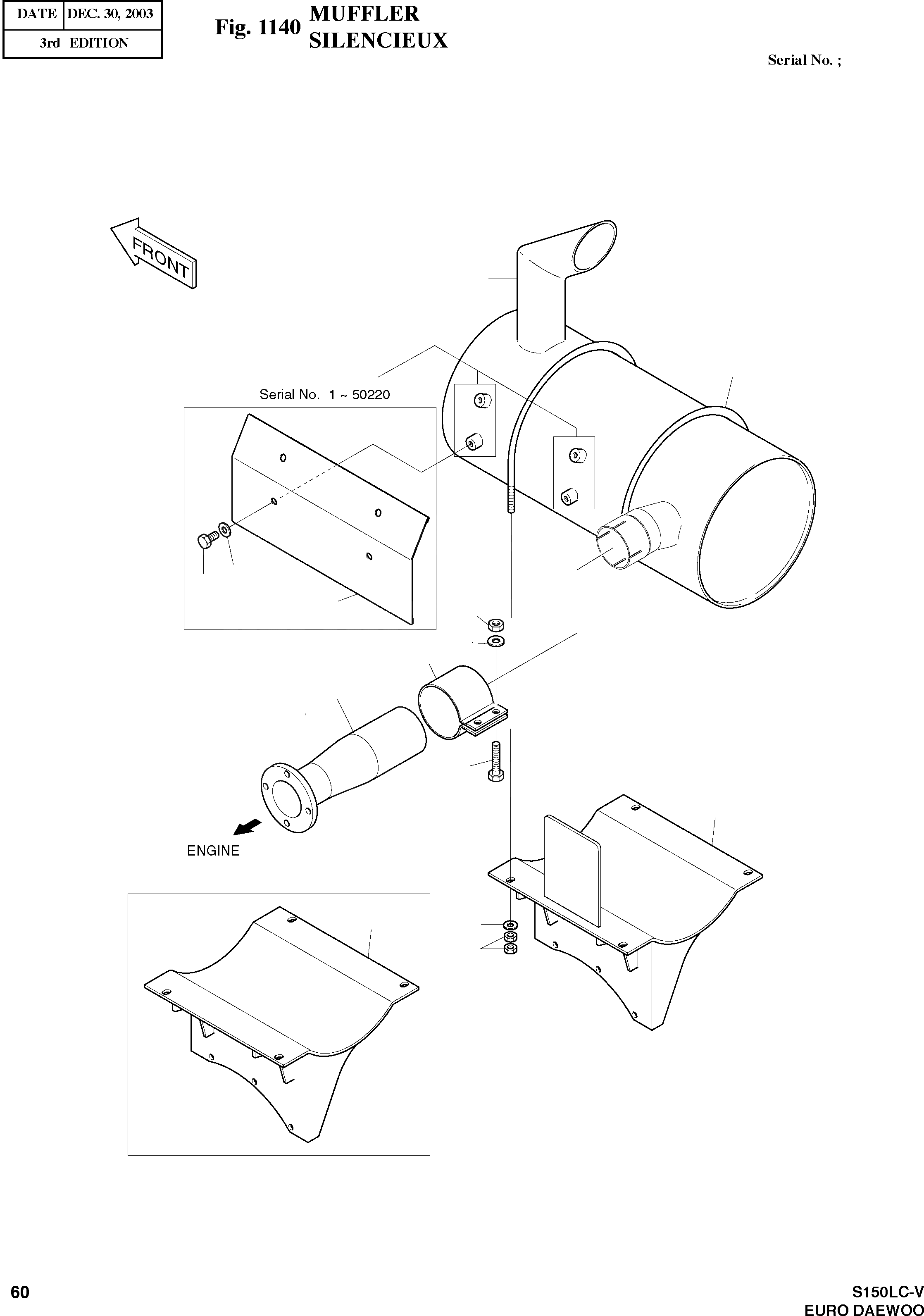 | DATE | DEC. 30, 2003 |
|---|---|
| 3rd EDITION | |

Fig. 1140 MUFFLER SILENCIEUX

Serial No. ;

FRONT

Serial No. 1 ~ 50220

ENGINE

60

S150LC-V
EURO DAEWOO