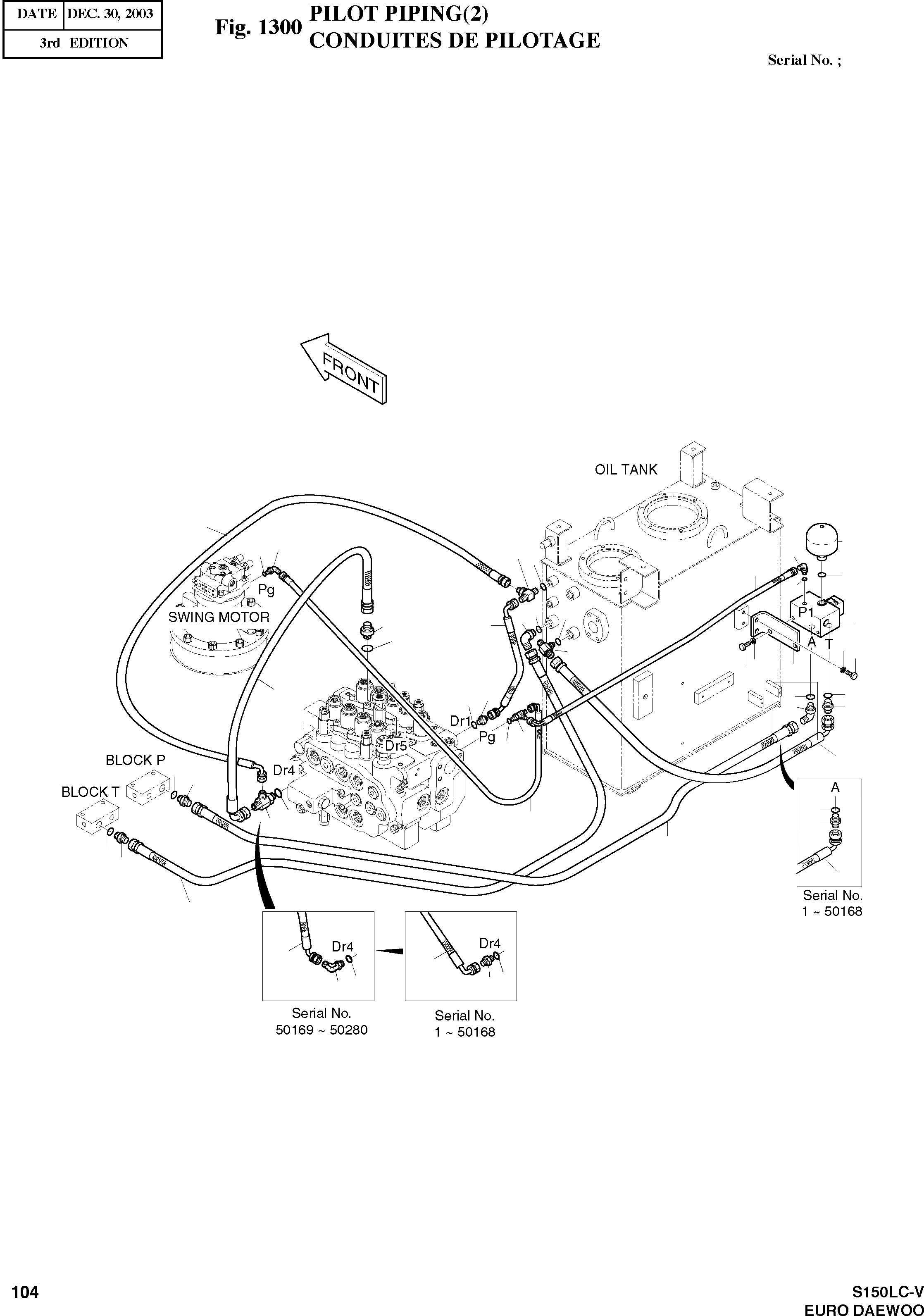 | DATE | DEC. 30, 2003 |
|---|---|
| 3rd EDITION | |

Fig. 1300 PILOT PIPING(2)
CONDUITES DE PILOTAGE

Serial No. ;

FRONT

OIL TANK

Pg

SWING MOTOR

P1

A

T

Dr1

Pg

Dr5

BLOCK P

Dr4

BLOCK T

A

Serial No.
1 ~ 50168

Dr4

Dr4

Serial No.
50169 ~ 50280

Serial No.
1 ~ 50168

104

S150LC-V
EURO DAEWOO