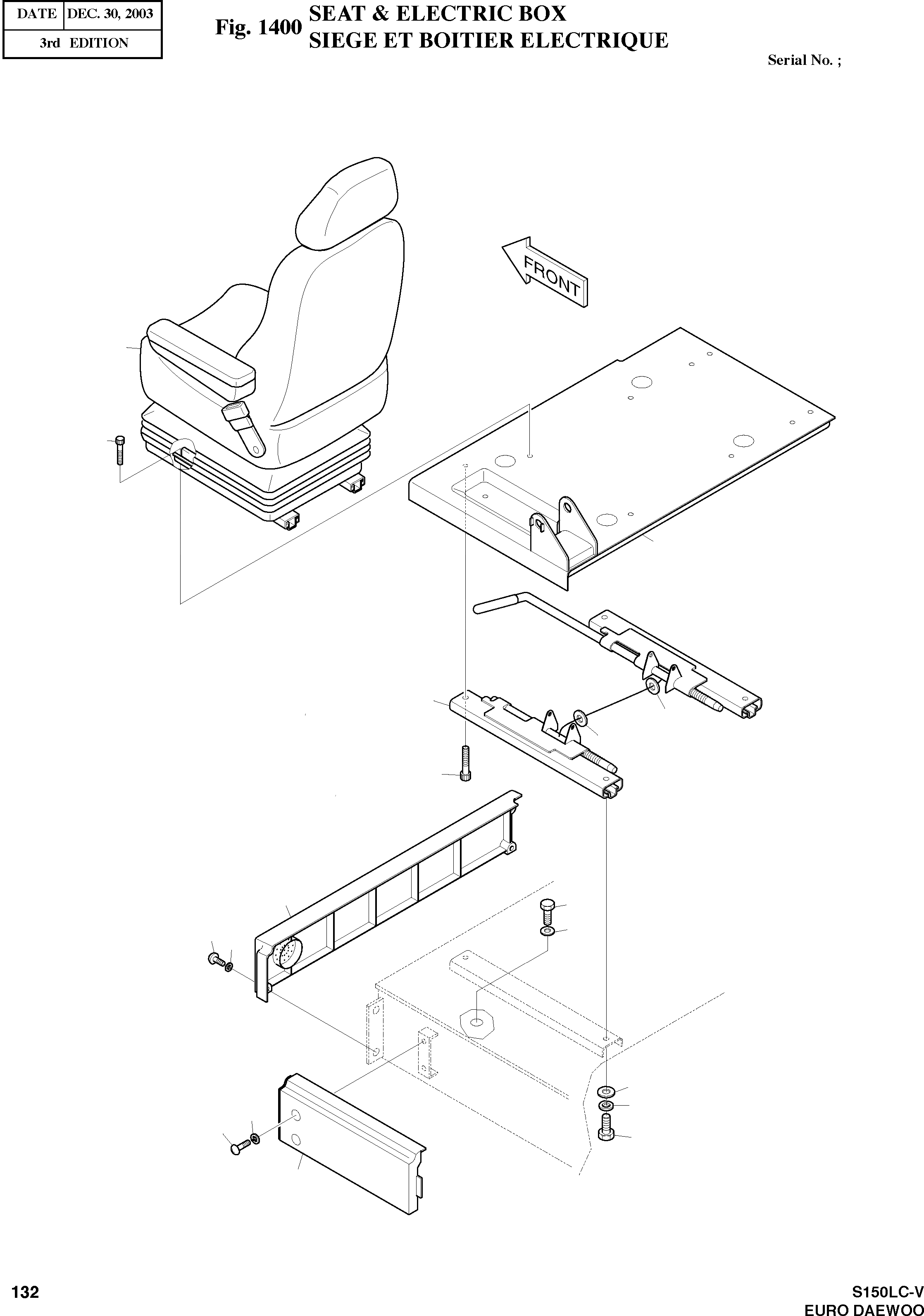 | DATE | DEC. 30, 2003 |
|---|---|
| 3rd EDITION | |

Fig. 1400 SEAT & ELECTRIC BOX
SIEGE ET BOITIER ELECTRIQUE

Serial No. ;

FRONT

132

S150LC-V
EURO DAEWOO