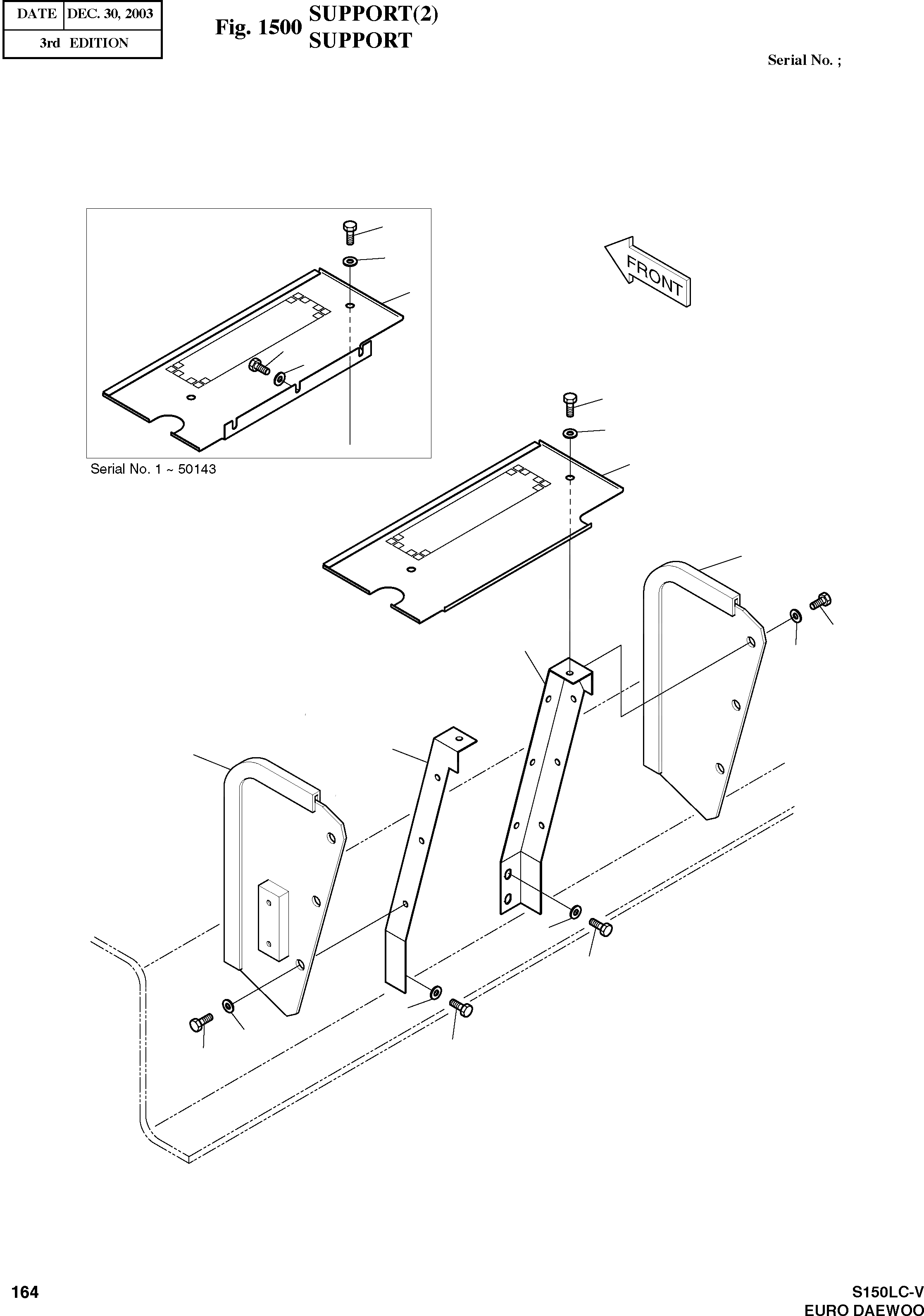 | DATE | DEC. 30, 2003 |
|---|---|
| 3rd EDITION | |

Fig. 1500 SUPPORT(2)
SUPPORT

Serial No. ;

FRONT

Serial No. 1 ~ 50143

164

S150LC-V
EURO DAEWOO