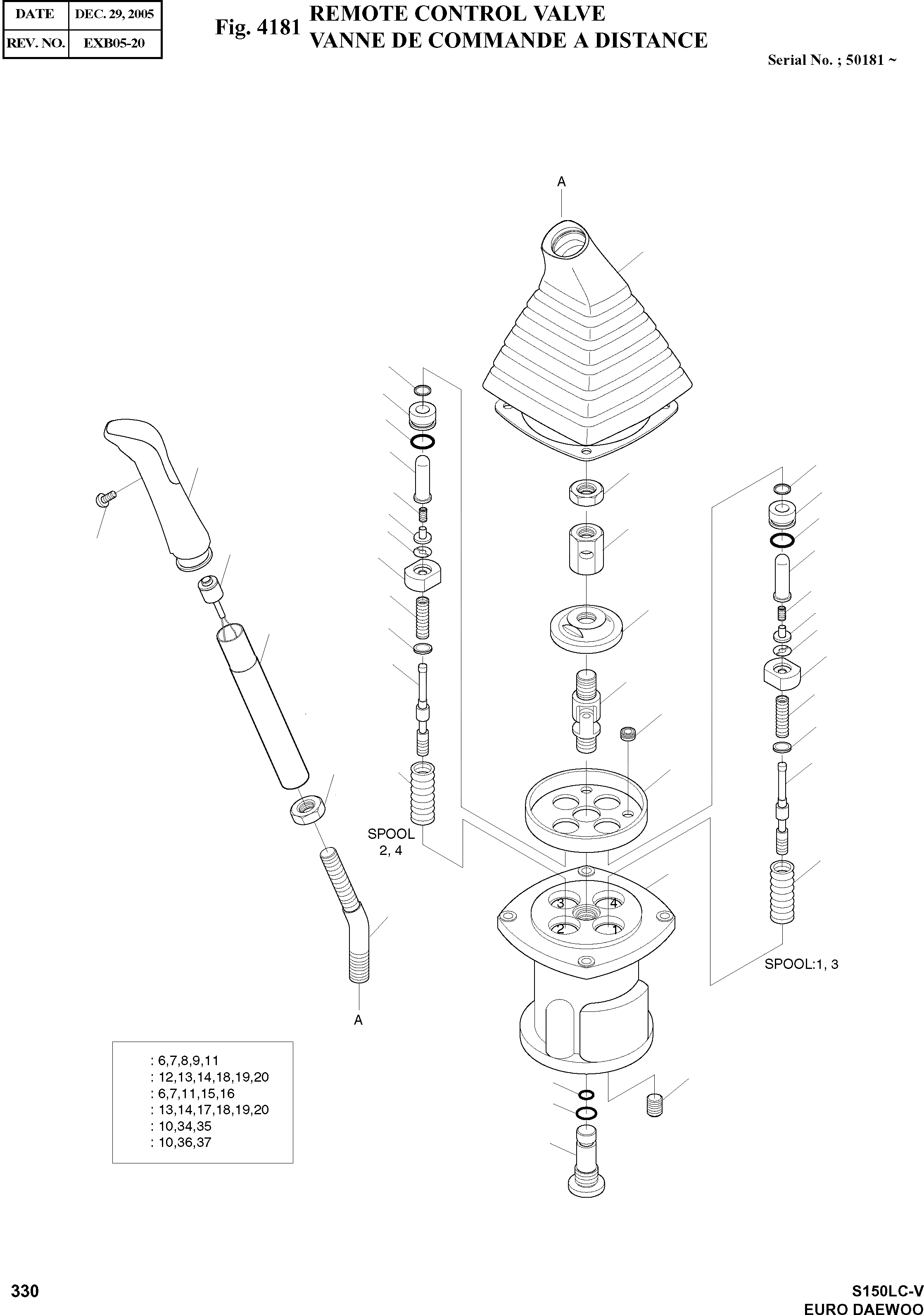 | DATE | DEC. 29, 2005 |
|---|---|
| REV. NO. | EXB05-20 |

Fig. 4181 REMOTE CONTROL VALVE
VANNE DE COMMANDE A DISTANCE

Serial No. ; 50181 ~

A

SPOOL 2, 4

3 4 2 1

SPOOL:1, 3

A

: 6,7,8,9,11
: 12,13,14,18,19,20
: 6,7,11,15,16
: 13,14,17,18,19,20
: 10,34,35
: 10,36,37

330

S150LC-V
EURO DAEWOO