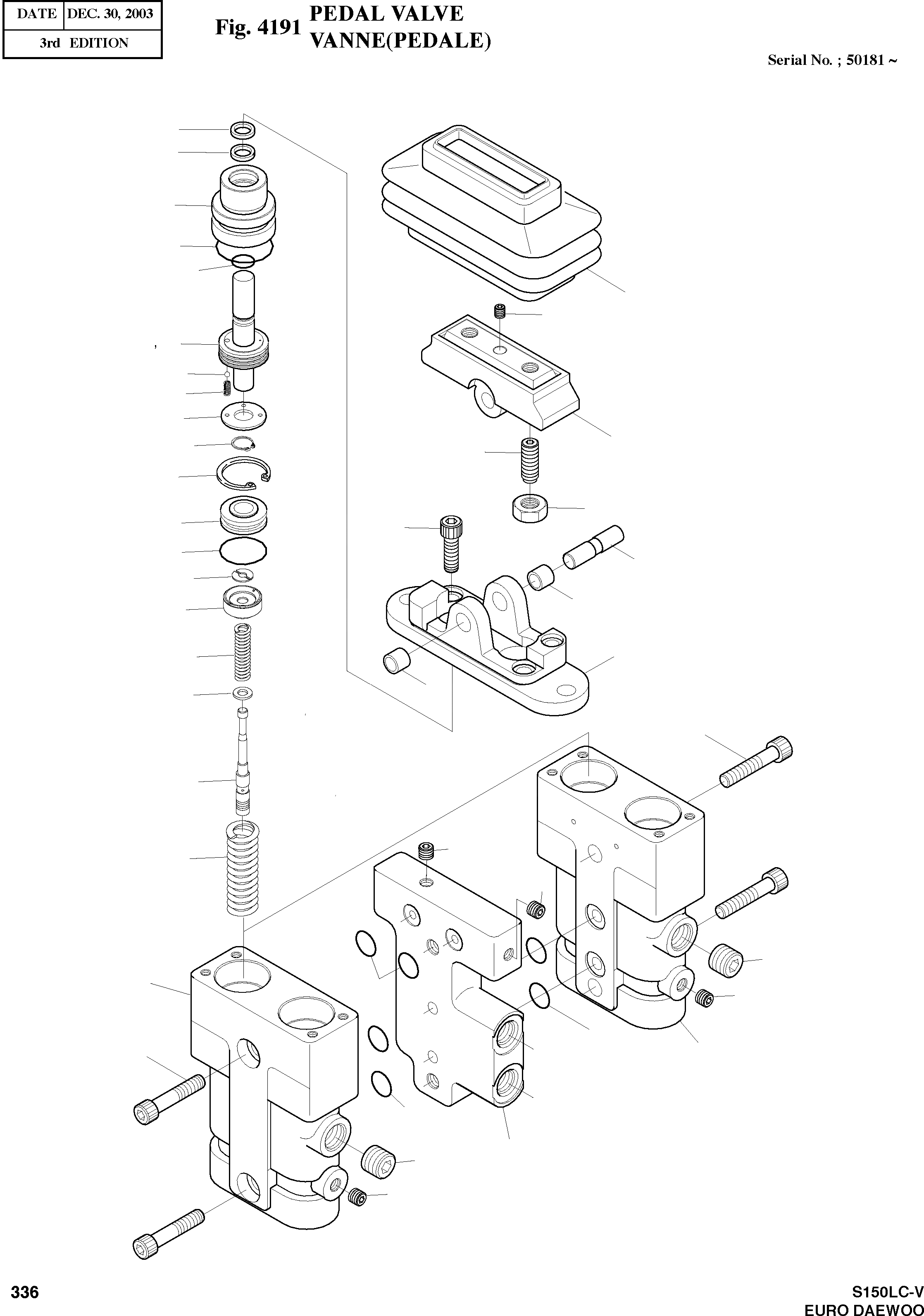 | DATE | DEC. 30, 2003 |
|---|---|
| 3rd EDITION | |

Fig. 4191 PEDAL VALVE
VANNE(PEDALE)

Serial No. ; 50181 ~

336

S150LC-V
EURO DAEWOO