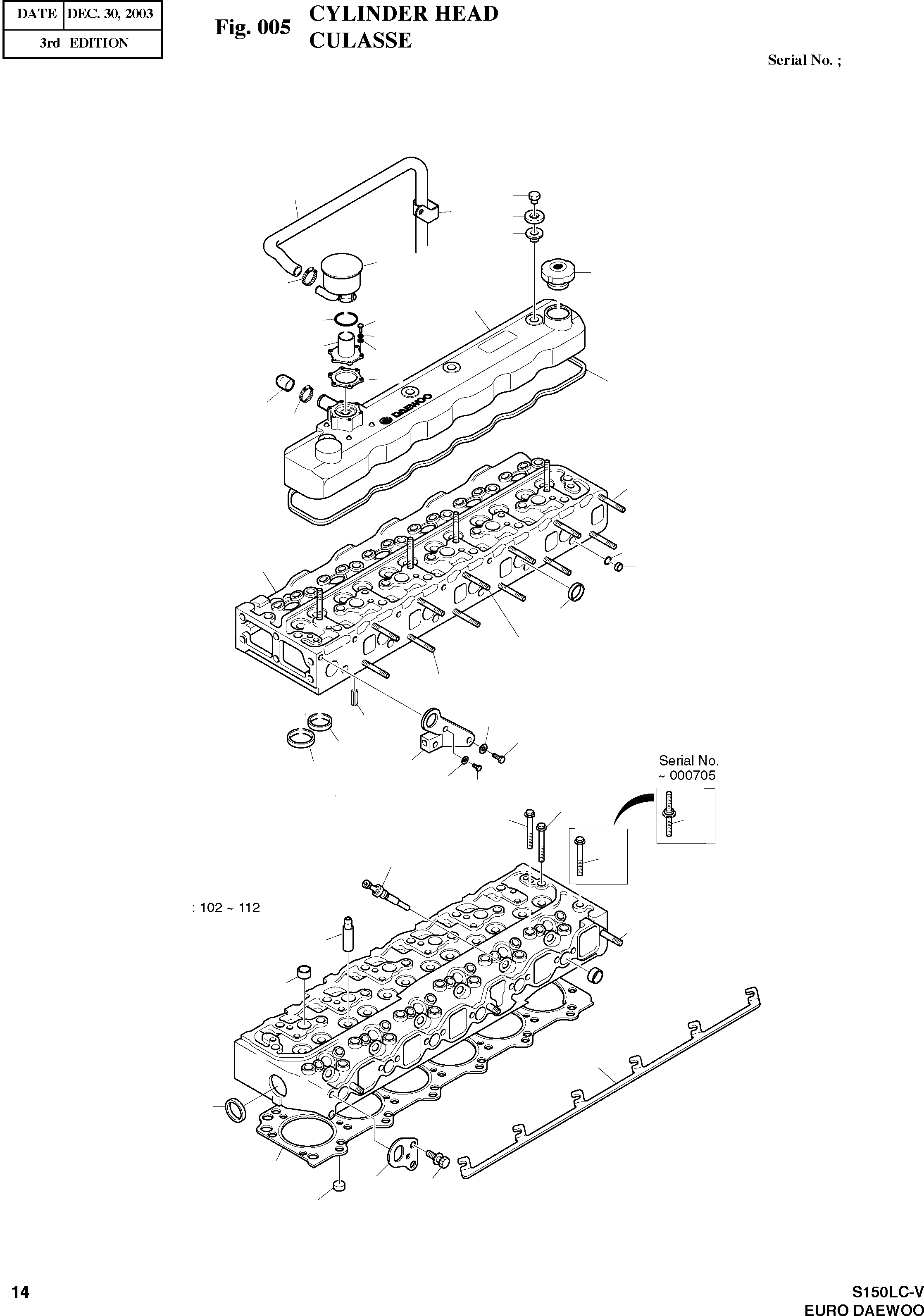 | DATE | DEC. 30, 2003 |
|---|---|
| 3rd EDITION | |

Fig. 005 CYLINDER HEAD
CULASSE

Serial No. ;

DAEWOO

Serial No.
~ 000705

: 102 ~ 112

14

S150LC-V
EURO DAEWOO