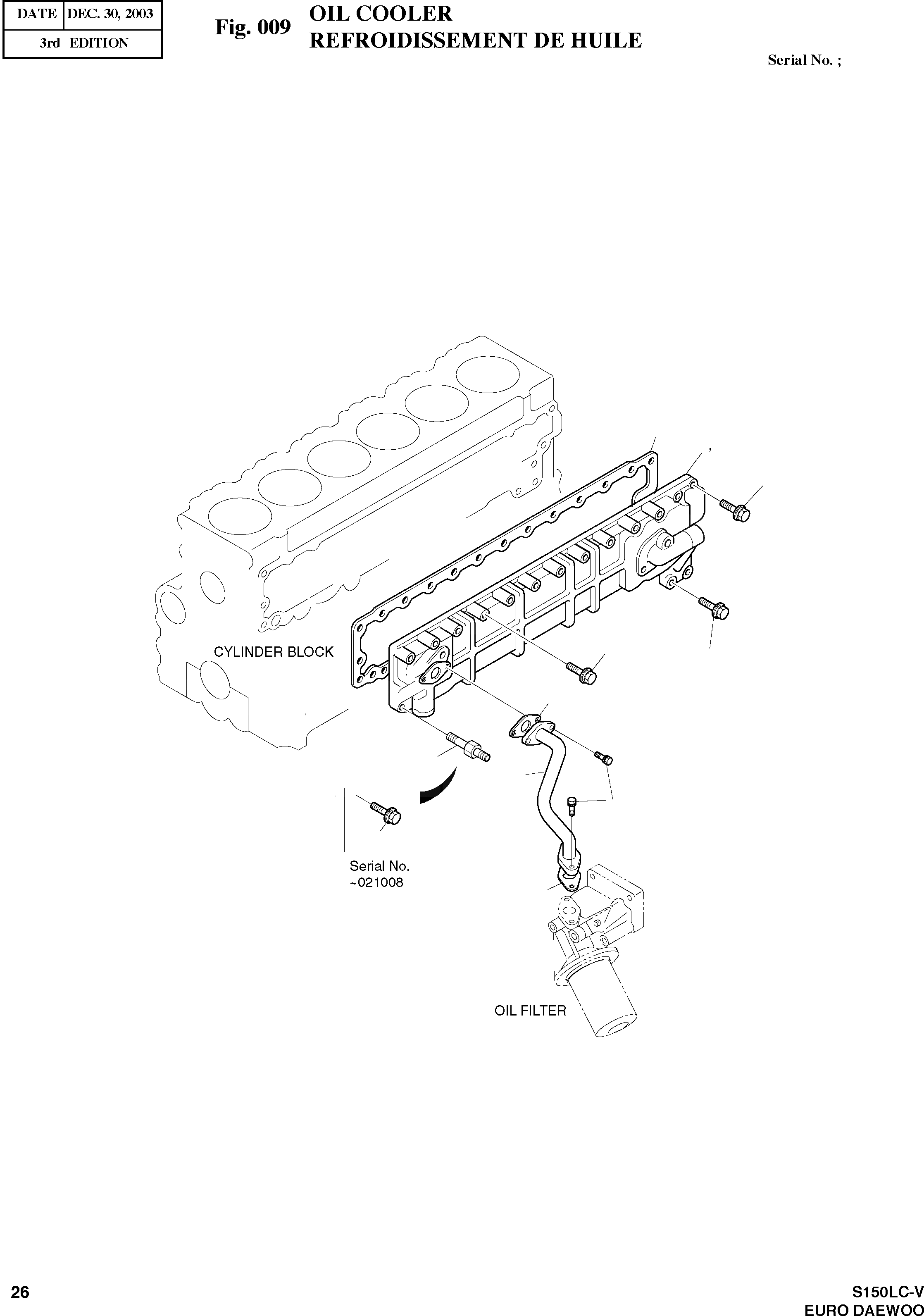 | DATE | DEC. 30, 2003 |
|---|---|
| 3rd EDITION | |

Fig. 009 OIL COOLER
REFROIDISSEMENT DE HUILE

Serial No. ;

CYLINDER BLOCK

Serial No.
~021008

OIL FILTER

26

S150LC-V
EURO DAEWOO