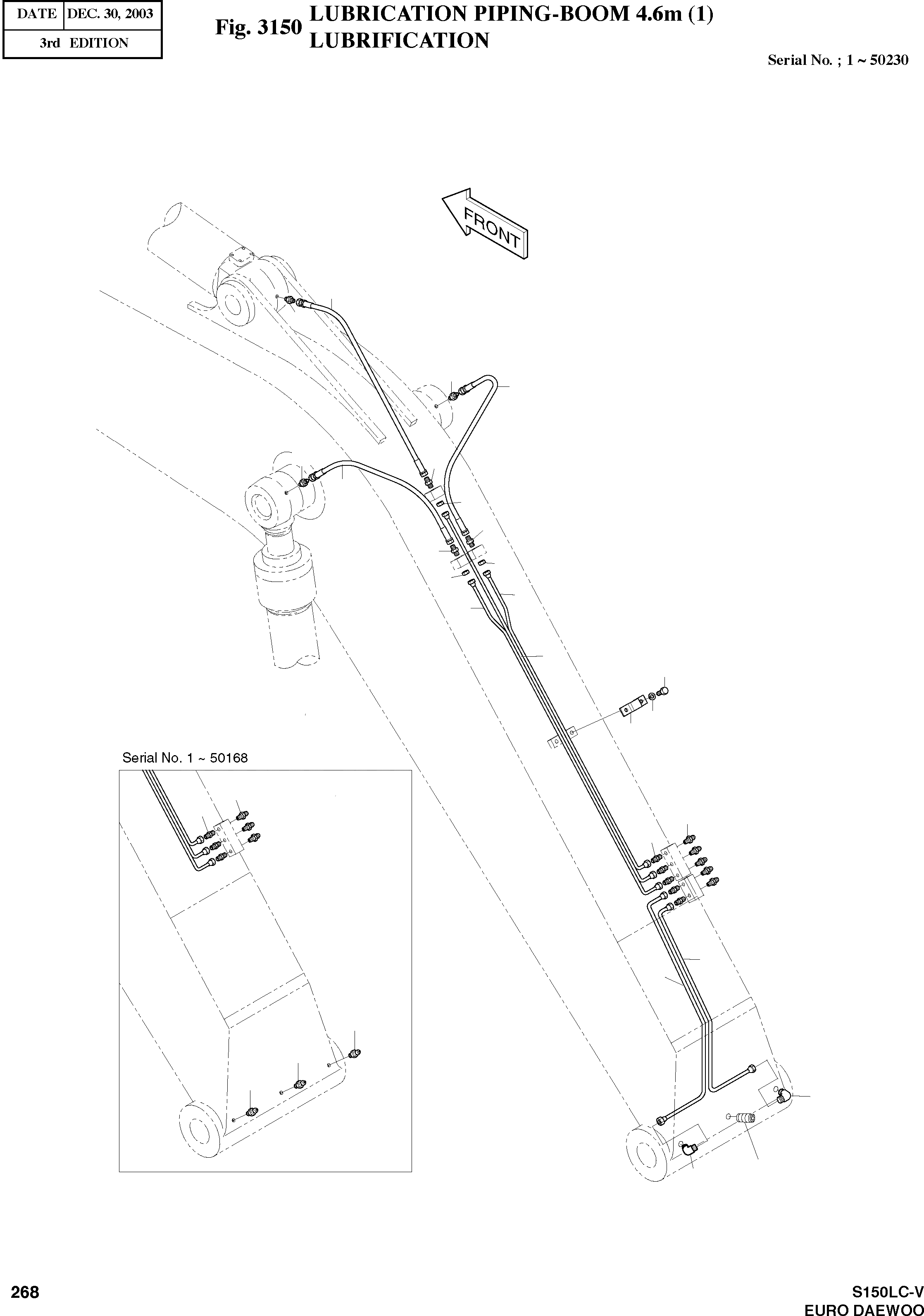 | DATE | DEC. 30, 2003 |
|---|---|
| 3rd EDITION | |

Fig. 3150 LUBRICATION PIPING-BOOM 4.6m (1)
LUBRIFICATION

Serial No. ; 1 ~ 50230

FRONT

Serial No. 1 ~ 50168

268

S150LC-V
EURO DAEWOO