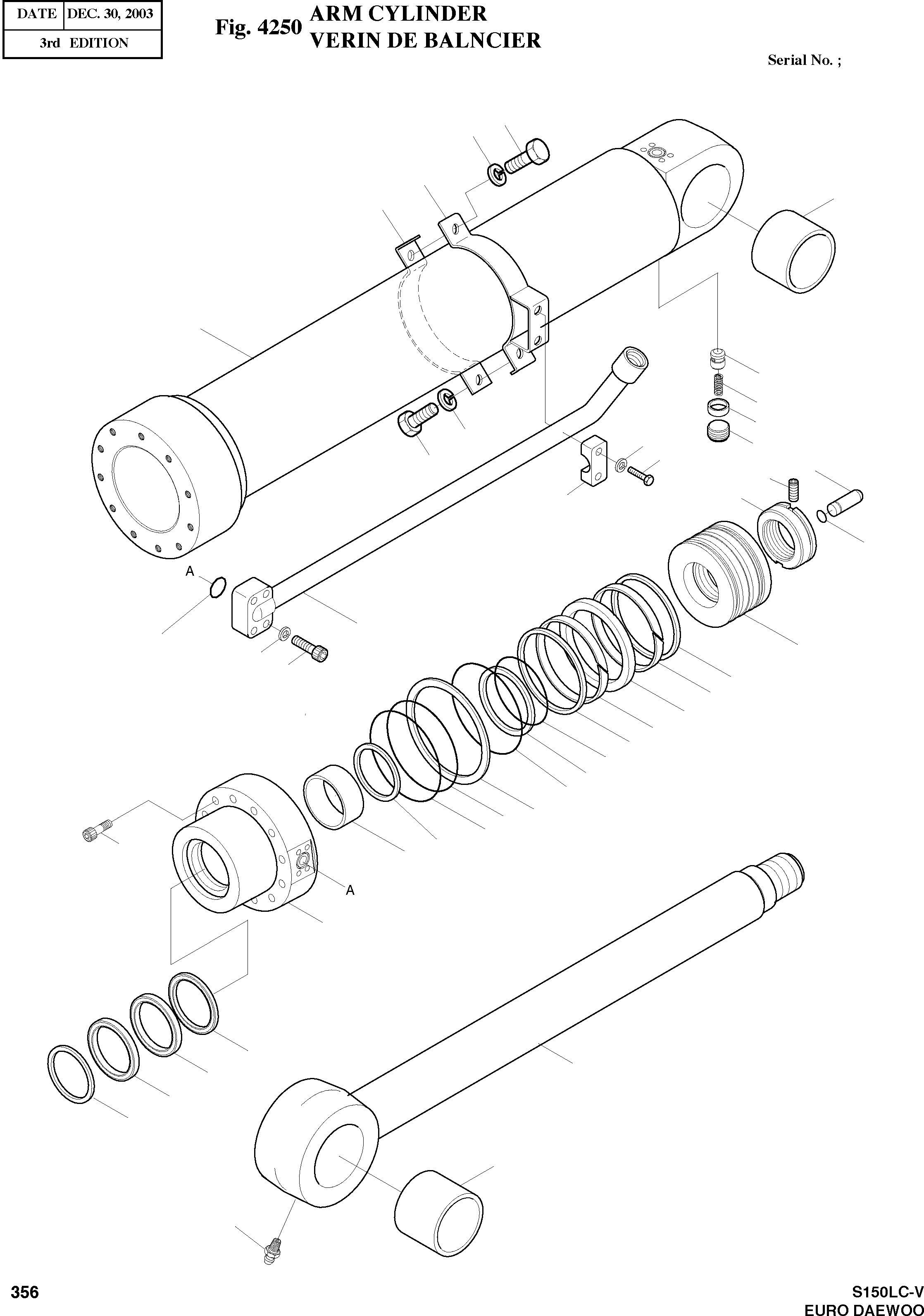 | DATE | DEC. 30, 2003 |
|---|---|
| 3rd EDITION | |

Fig. 4250 ARM CYLINDER
VERIN DE BALNCIER

Serial No. ;

A

A

356

S150LC-V
EURO DAEWOO