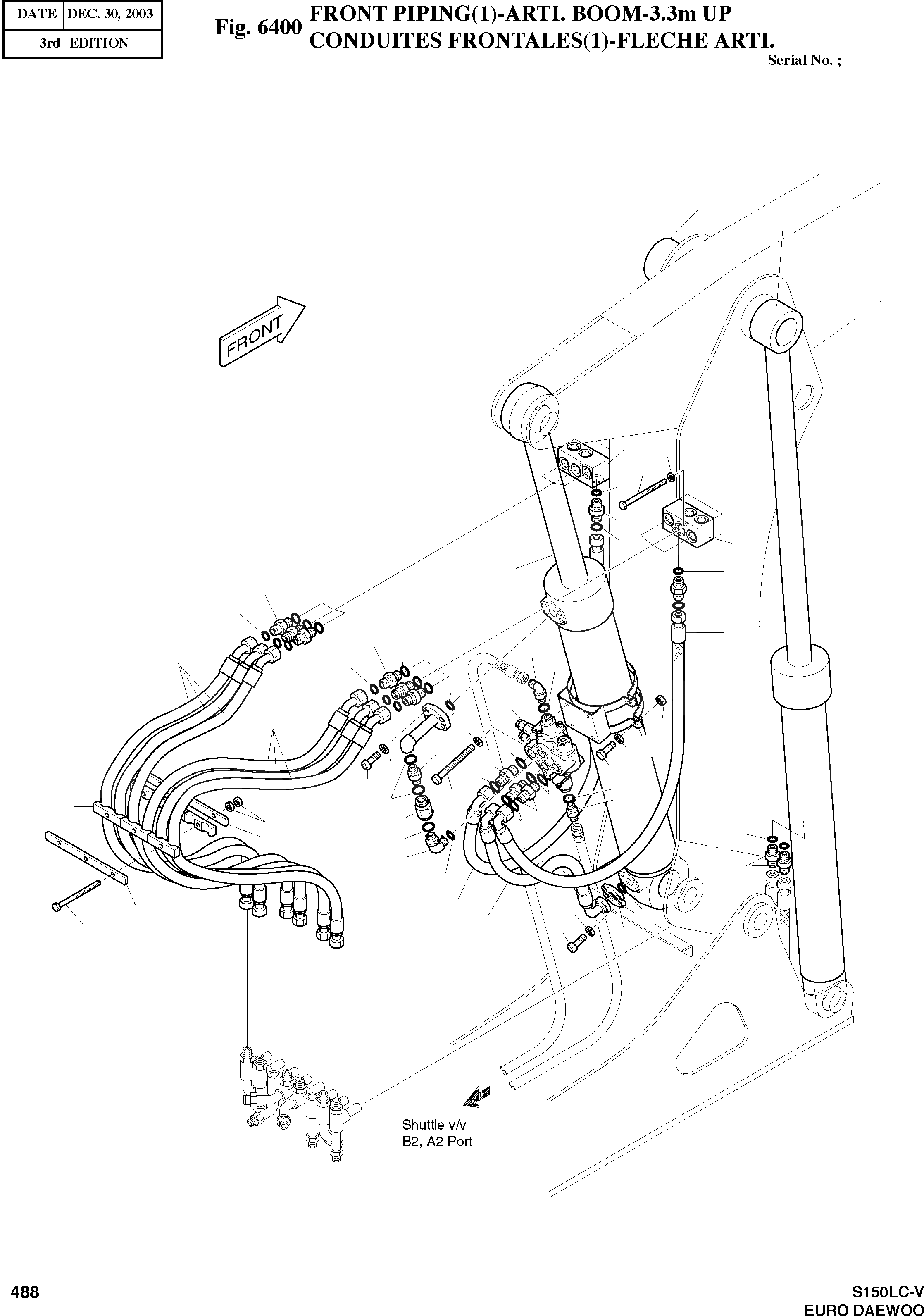 | DATE | DEC. 30, 2003 |
|---|---|
| 3rd EDITION | |

Fig. 6400 FRONT PIPING(1)-ARTI. BOOM-3.3m UP
CONDUITES FRONTALES(1)-FLECHE ARTI.

Serial No. ;

FRONT

Shuttle v/v
B2, A2 Port

488

S150LC-V
EURO DAEWOO