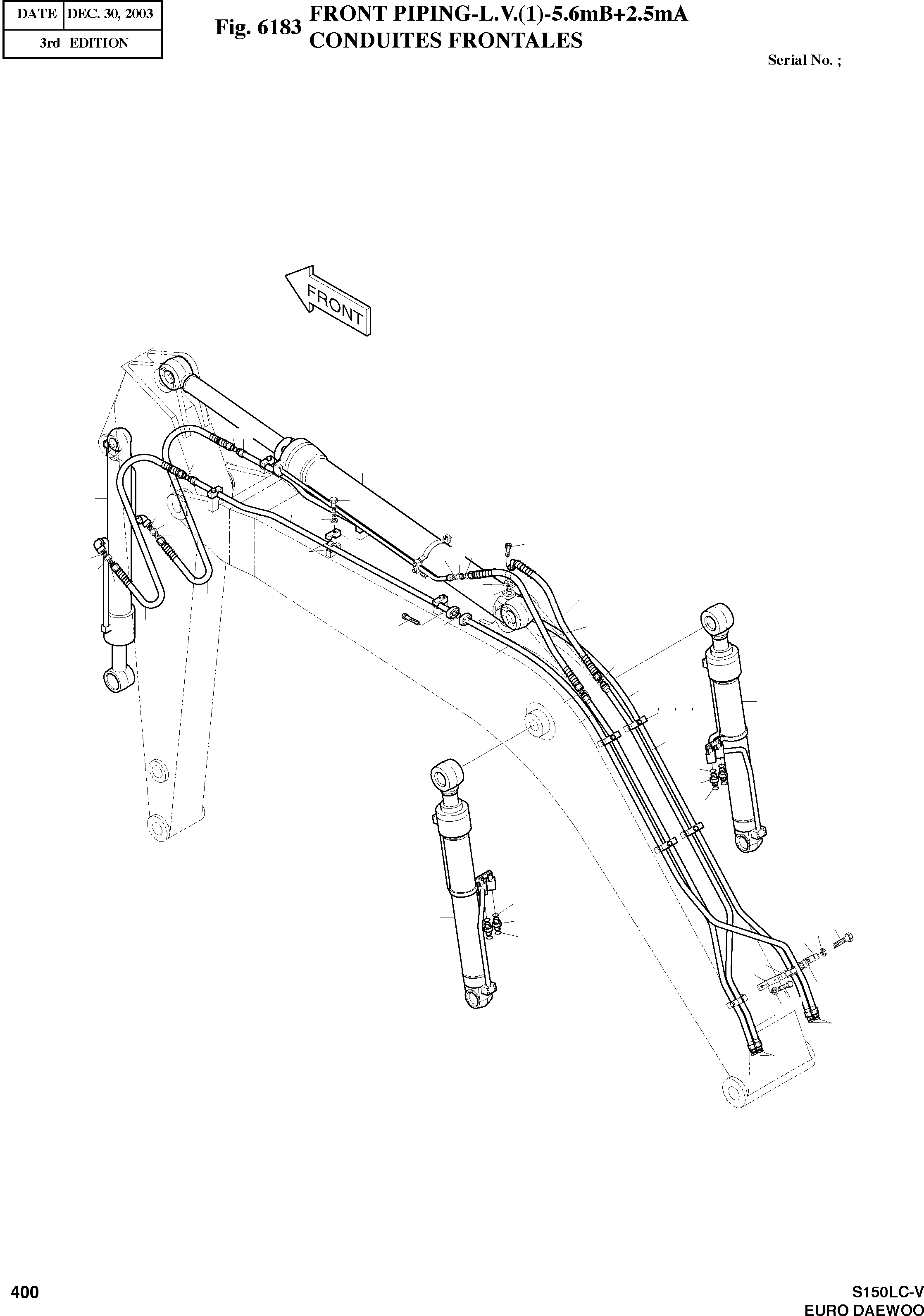 | DATE | DEC. 30, 2003 |
|---|---|
| 3rd EDITION | |

Fig. 6183 FRONT PIPING-L.V.(1)-5.6mB+2.5mA
CONDUITES FRONTALES

Serial No. ;

FRONT

400

S150LC-V
EURO DAEWOO