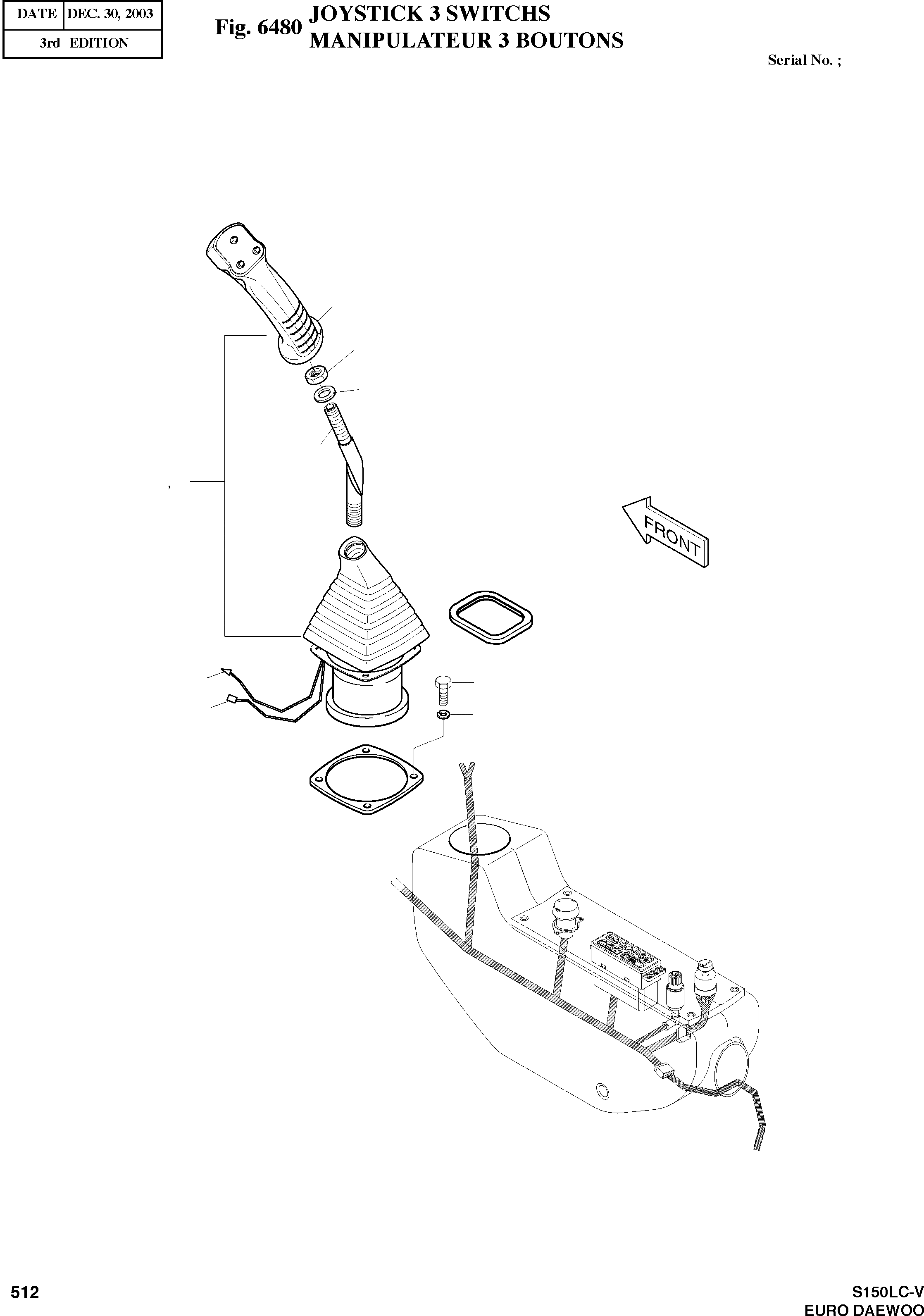 | DATE | DEC. 30, 2003 |
|---|---|
| 3rd EDITION | |

Fig. 6480 JOYSTICK 3 SWITCHS
MANIPULATEUR 3 BOUTONS

Serial No. ;

,

FRONT

512

S150LC-V
EURO DAEWOO