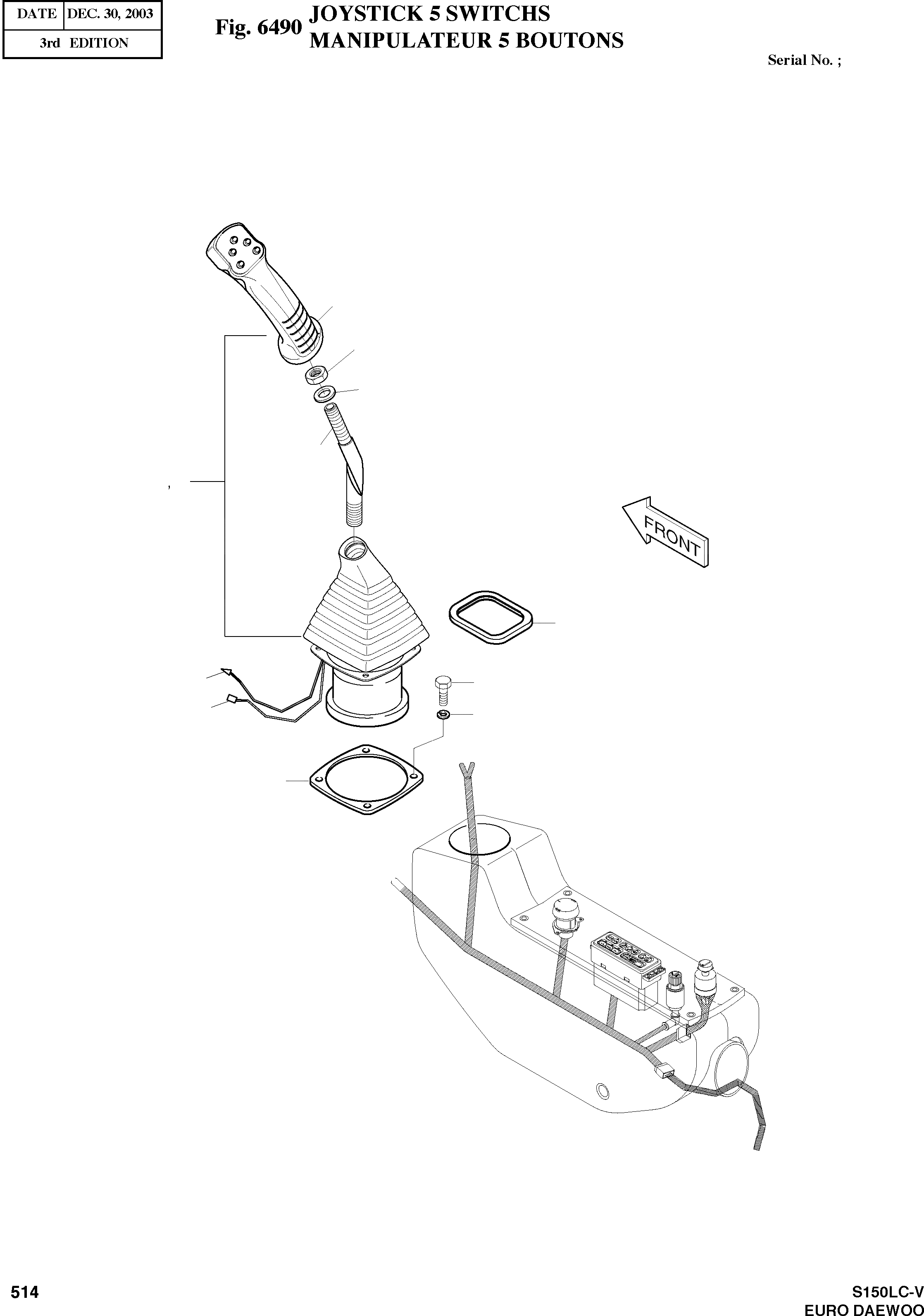 | DATE | DEC. 30, 2003 |
|---|---|
| 3rd EDITION | |

Fig. 6490 JOYSTICK 5 SWITCHS
MANIPULATEUR 5 BOUTONS

Serial No. ;

,

FRONT

514

S150LC-V
EURO DAEWOO