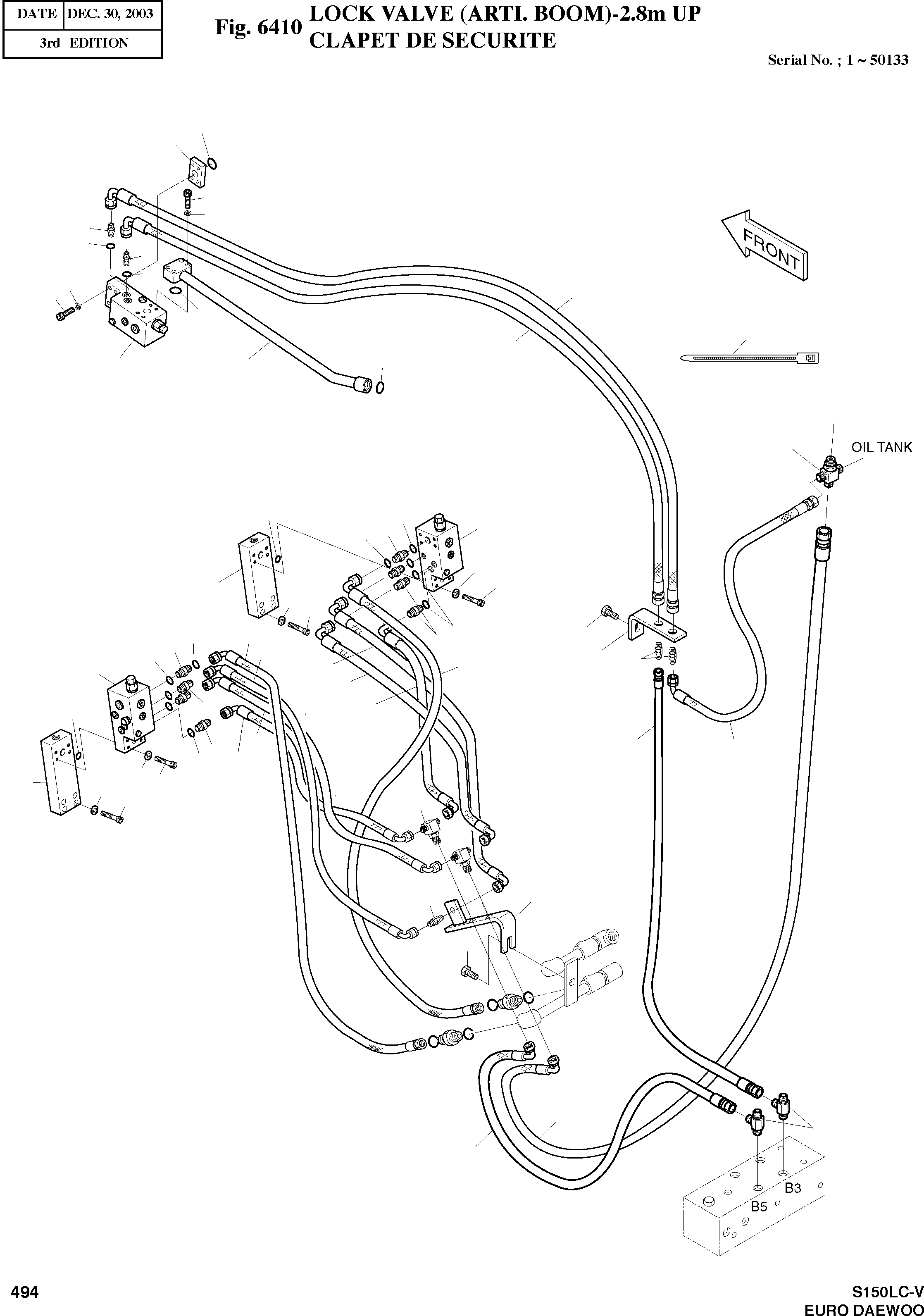 | DATE | DEC. 30, 2003 |
|---|---|
| 3rd EDITION | |

Fig. 6410 LOCK VALVE (ARTI. BOOM)-2.8m UP
CLAPET DE SECURITE

Serial No. ; 1 ~ 50133

FRONT

OIL TANK

B3

B5

494

S150LC-V
EURO DAEWOO