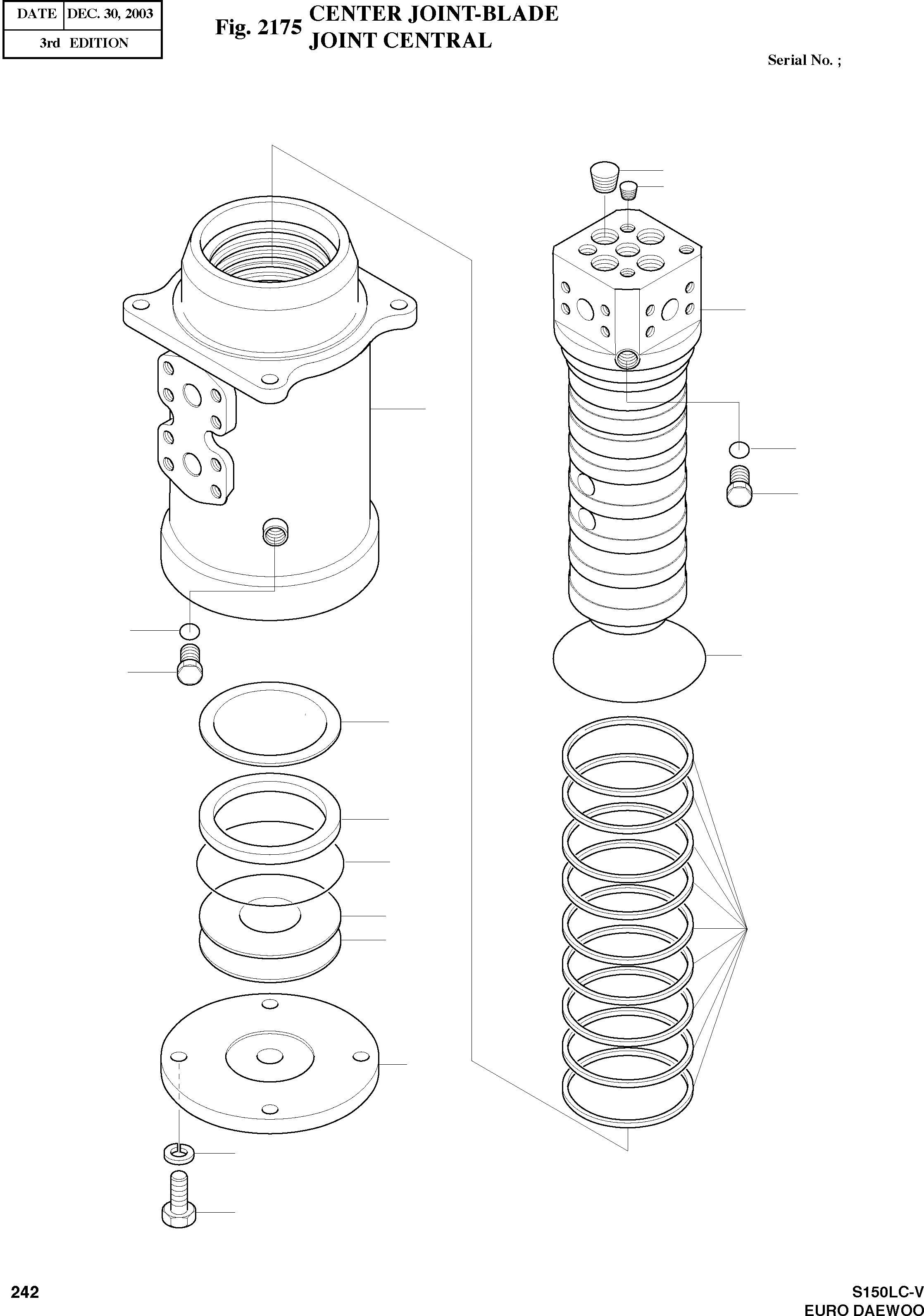 | DATE | DEC. 30, 2003 |
|---|---|
| 3rd EDITION | |

Fig. 2175 CENTER JOINT-BLADE
JOINT CENTRAL

Serial No. ;

242

S150LC-V
EURO DAEWOO