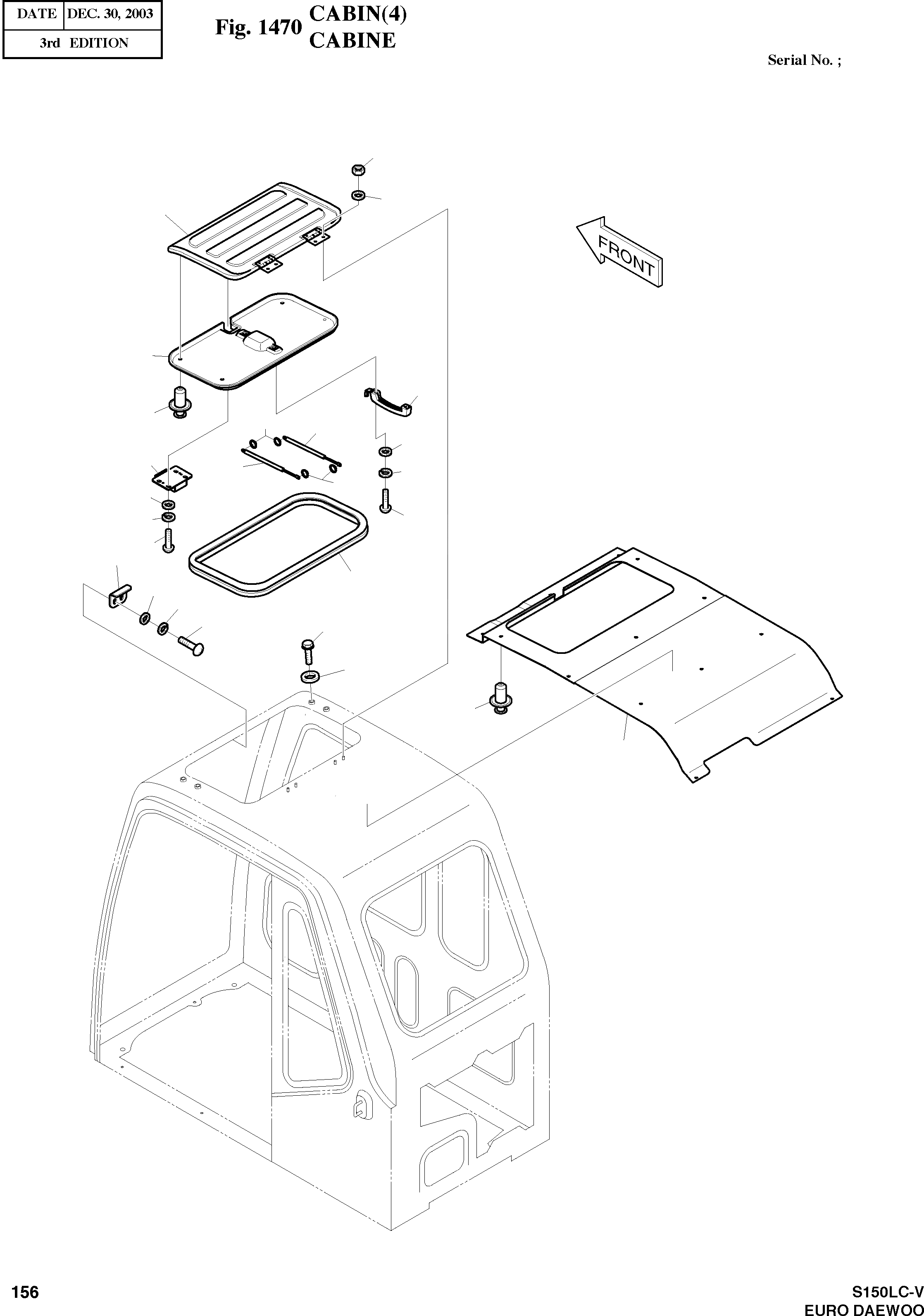 | DATE | DEC. 30, 2003 |
|---|---|
| 3rd EDITION | |

Fig. 1470 CABIN(4) CABINE

Serial No. ;

FRONT

156

S150LC-V
EURO DAEWOO