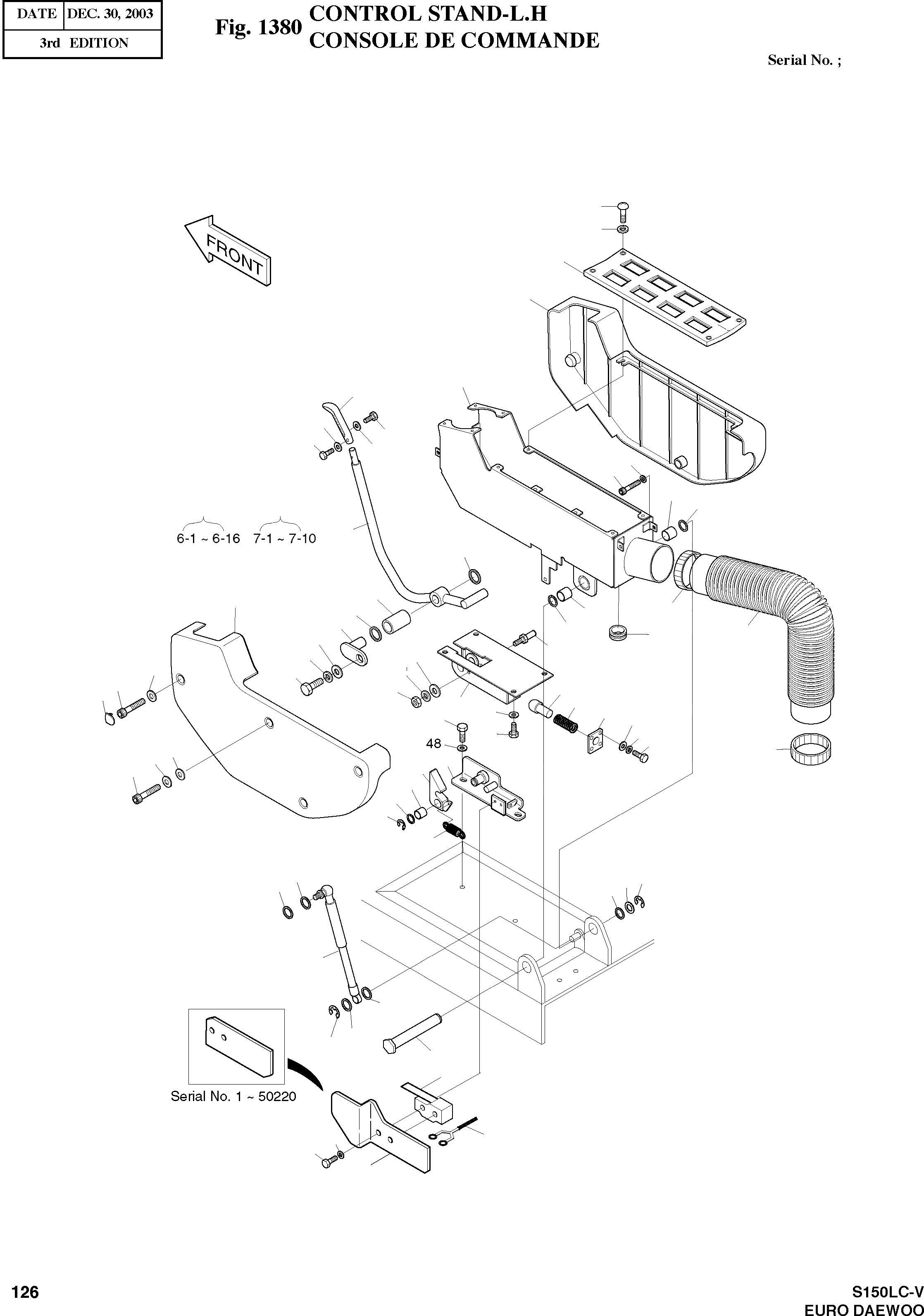 | DATE | DEC. 30, 2003 |
|---|---|
| 3rd EDITION | |

Fig. 1380 CONTROL STAND-L.H
CONSOLE DE COMMANDE

Serial No. ;

FRONT

6-1 ~ 6-16 7-1 ~ 7-10

48

Serial No. 1 ~ 50220

126

S150LC-V
EURO DAEWOO