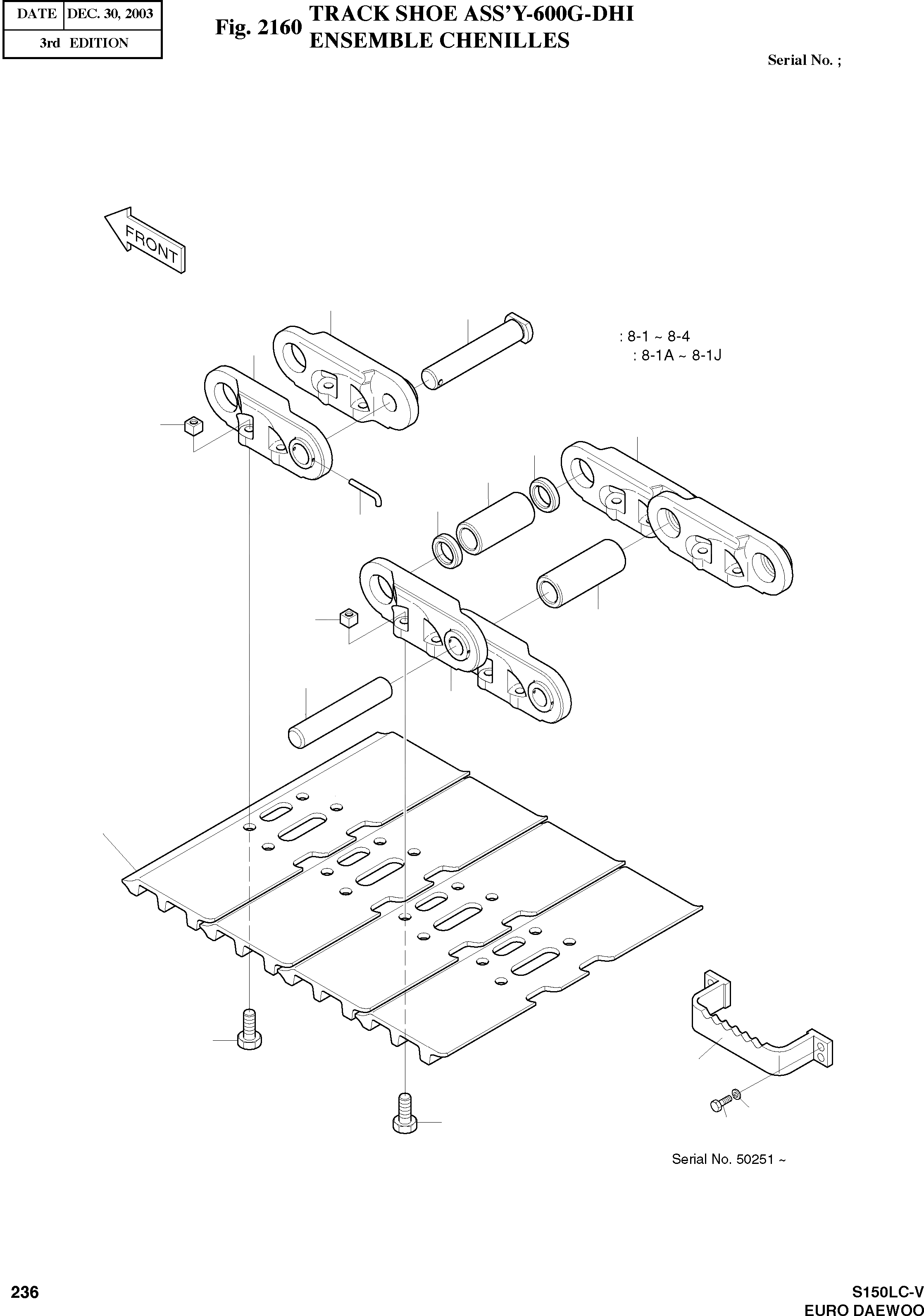 | DATE | DEC. 30, 2003 |
|---|---|
| 3rd EDITION | |

Fig. 2160 TRACK SHOE ASS'Y-600G-DHI
ENSEMBLE CHENILLES

Serial No. ;

FRONT

: 8-1 ~ 8-4
: 8-1A ~ 8-1J

Serial No. 50251 ~

236

S150LC-V
EURO DAEWOO