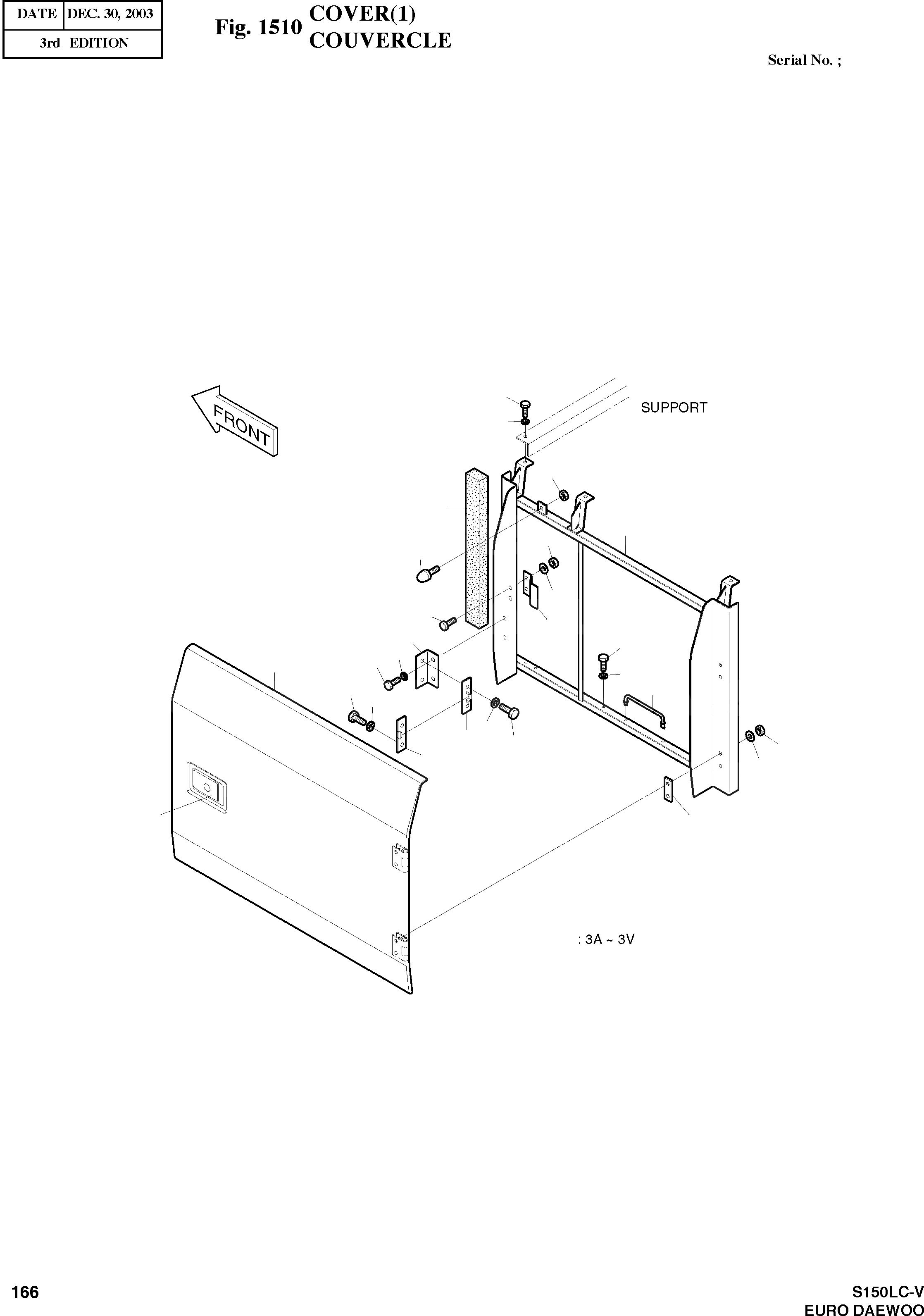 | DATE | DEC. 30, 2003 |
|---|---|
| 3rd EDITION | |

Fig. 1510 COVER(1)
COUVERCLE

Serial No. ;

FRONT

SUPPORT

: 3A ~ 3V

166

S150LC-V
EURO DAEWOO