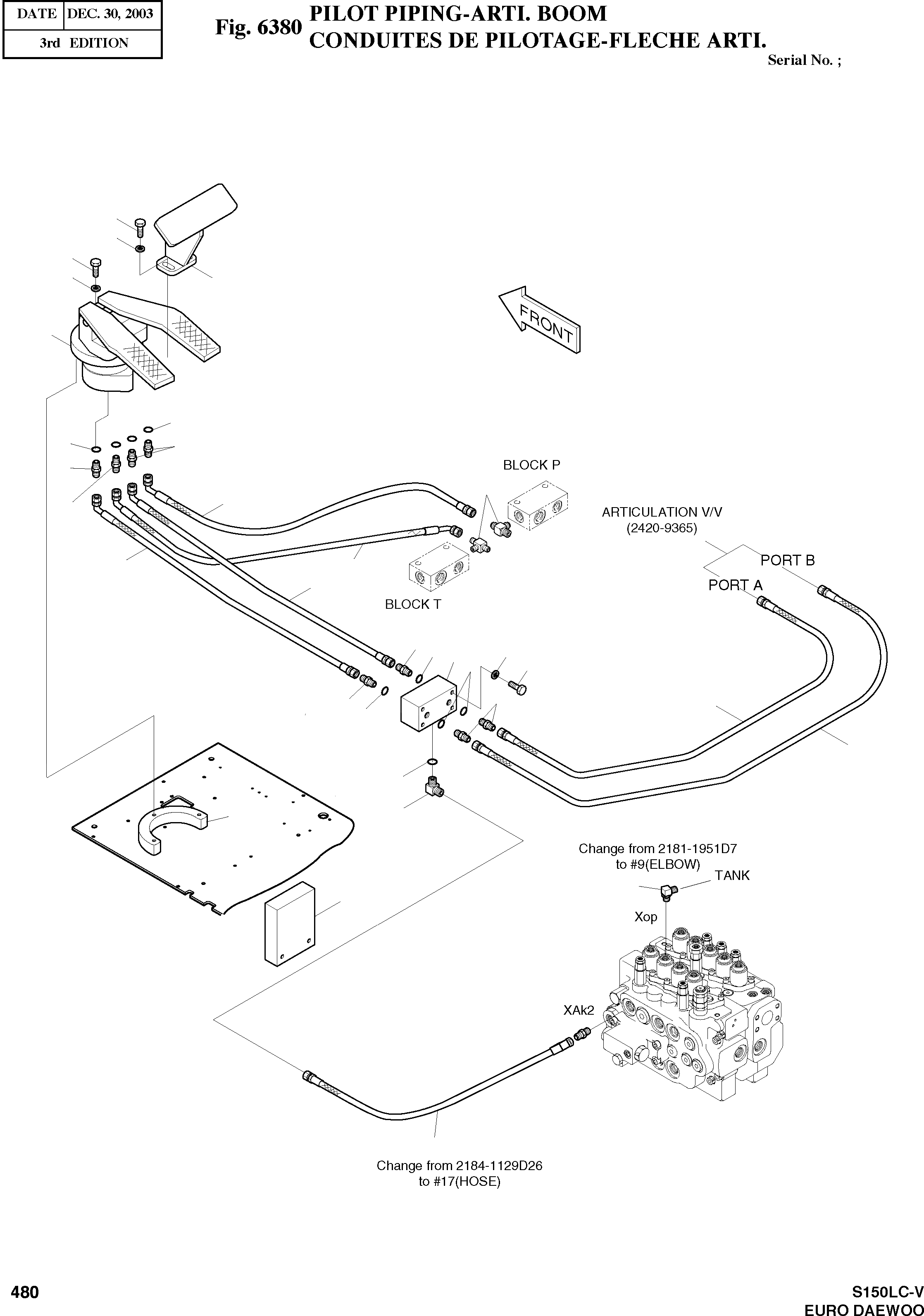 | DATE | DEC. 30, 2003 |
|---|---|
| 3rd EDITION | |

Fig. 6380 PILOT PIPING-ARTI. BOOM
CONDUITES DE PILOTAGE-FLECHE ARTI.

Serial No. ;

FRONT

BLOCK P

ARTICULATION V/V
(2420-9365)

PORT B

PORT A

BLOCK T

Change from 2181-1951D7
to #9(ELBOW)

TANK

Xop

XAk2

Change from 2184-1129D26
to #17(HOSE)

480

S150LC-V
EURO DAEWOO