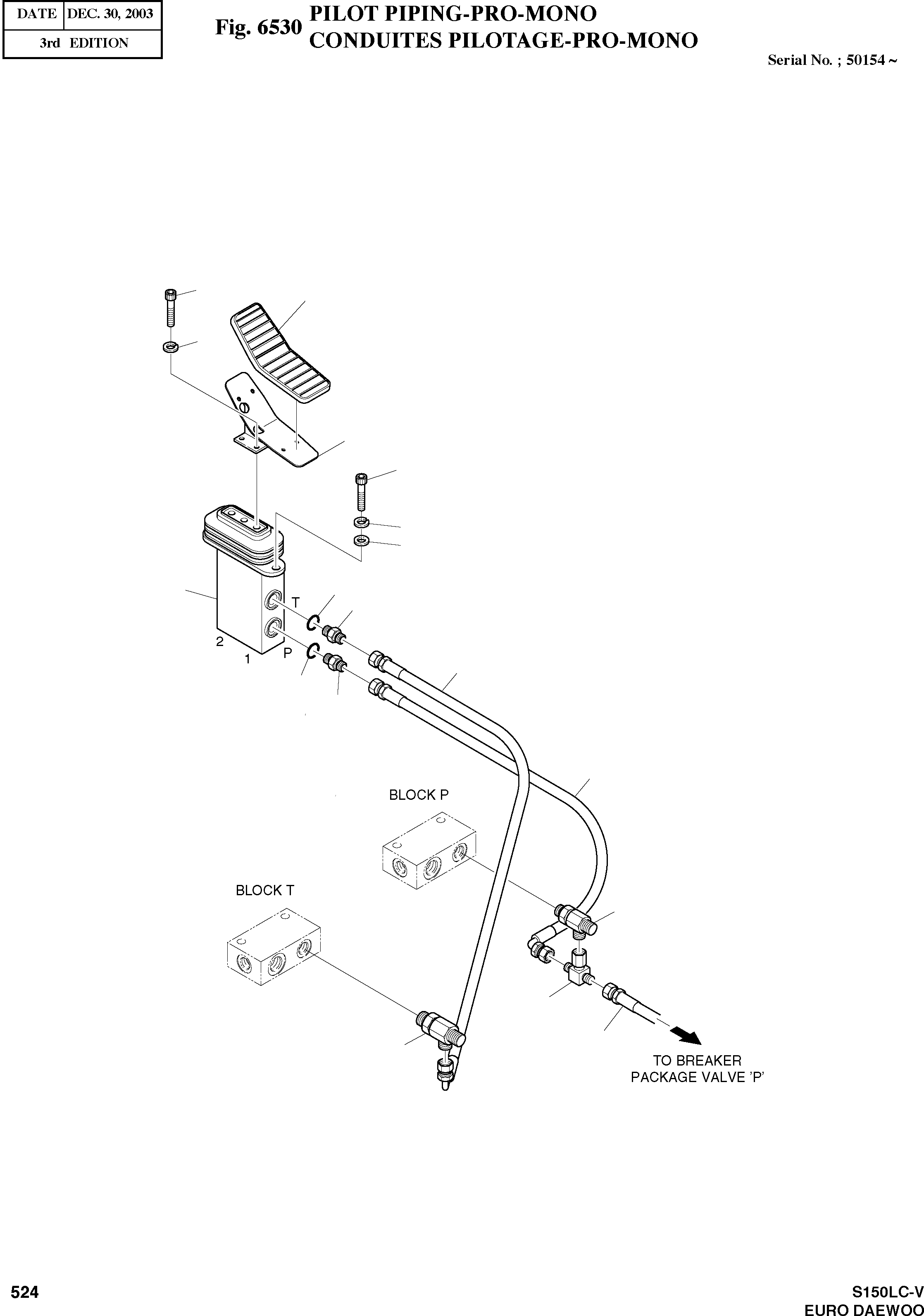 | DATE | DEC. 30, 2003 |
|---|---|
| 3rd EDITION | |

Fig. 6530 PILOT PIPING-PRO-MONO
CONDUITES PILOTAGE-PRO-MONO

Serial No. ; 50154 ~

T
2
1
P

BLOCK P

BLOCK T

TO BREAKER
PACKAGE VALVE 'P'

524

S150LC-V
EURO DAEWOO