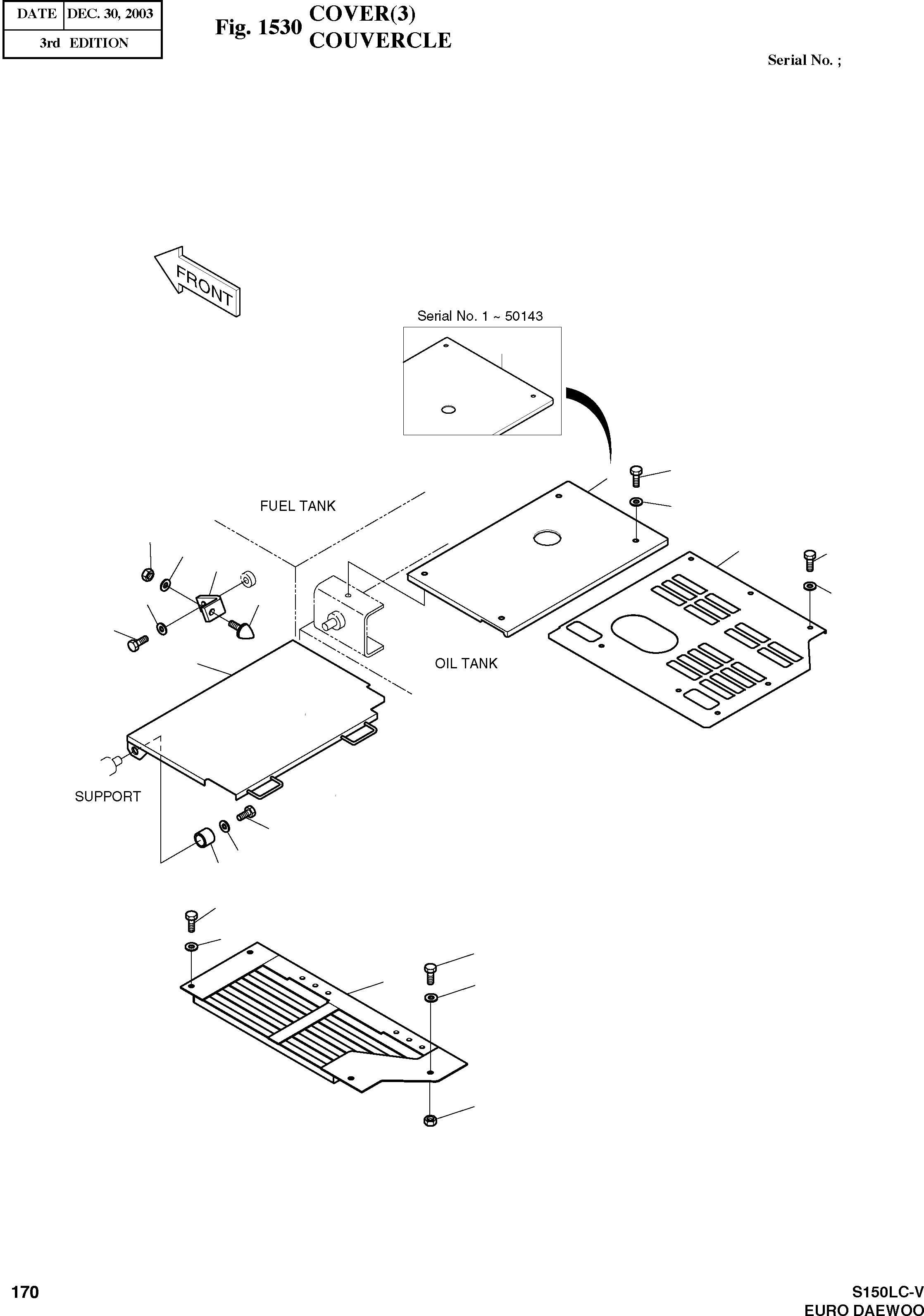 | DATE | DEC. 30, 2003 |
|---|---|
| 3rd EDITION | |

Fig. 1530 COVER(3) COUVERCLE

Serial No. ;

FRONT

Serial No. 1 ~ 50143

FUEL TANK

OIL TANK

SUPPORT

170

S150LC-V
EURO DAEWOO