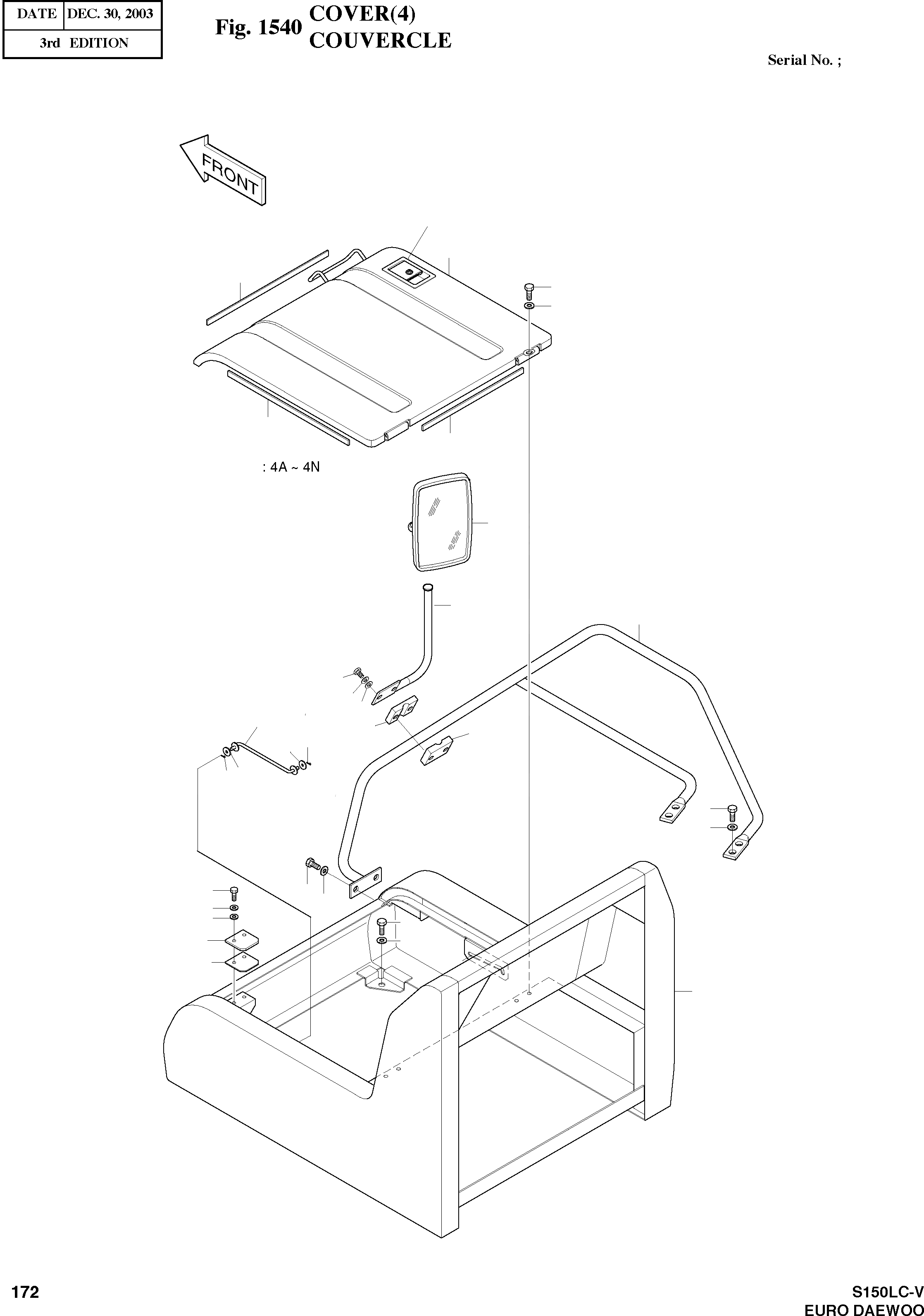 | DATE | DEC. 30, 2003 |
|---|---|
| 3rd EDITION | |

Fig. 1540 COVER(4) COUVERCLE

Serial No. ;

FRONT

: 4A ~ 4N

172

S150LC-V
EURO DAEWOO