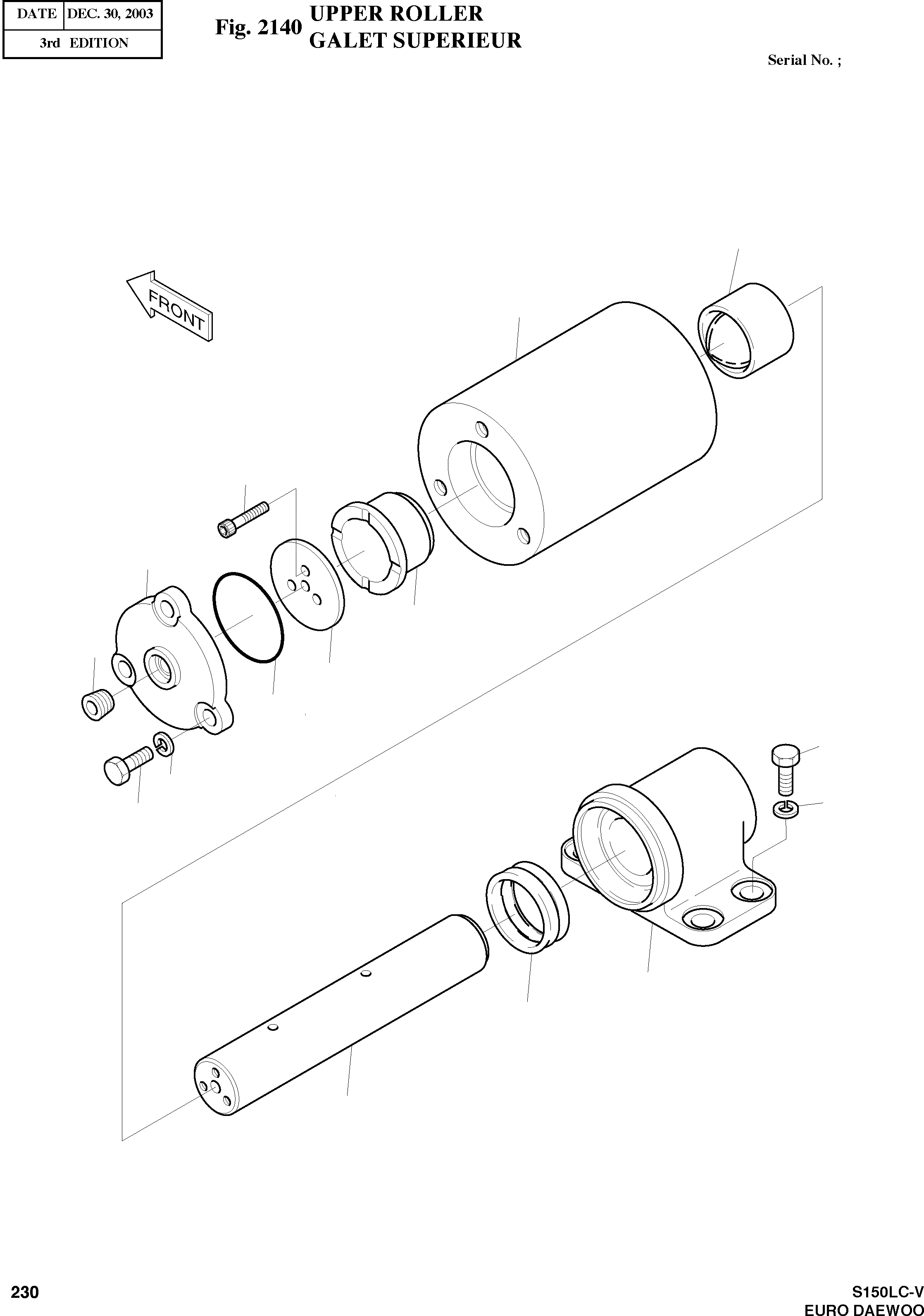 | DATE | DEC. 30, 2003 |
|---|---|
| 3rd EDITION | |

Fig. 2140 UPPER ROLLER GALET SUPERIEUR

Serial No. ;

FRONT

230

S150LC-V
EURO DAEWOO