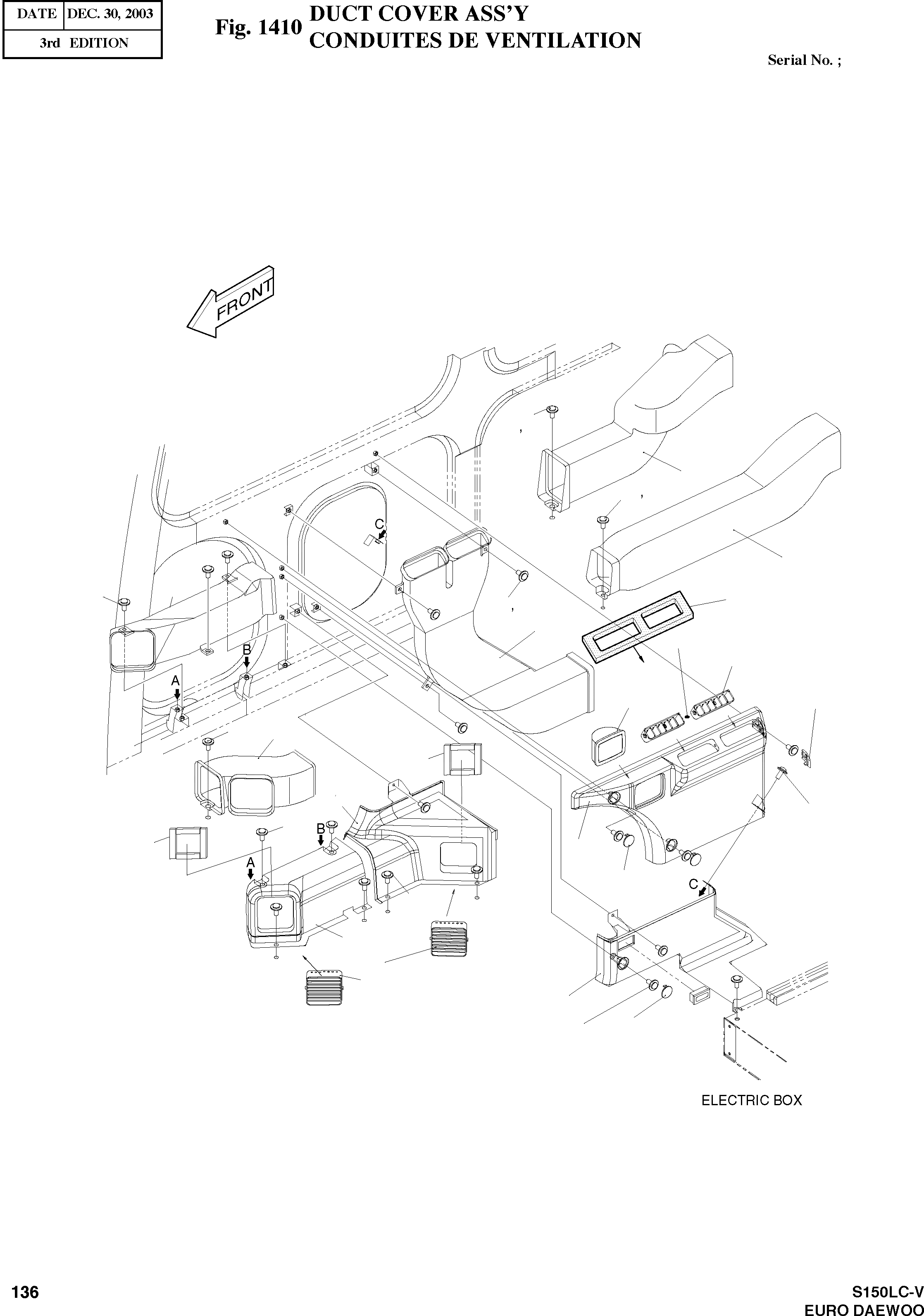 | DATE | DEC. 30, 2003 |
|---|---|
| 3rd EDITION | |

Fig. 1410 DUCT COVER ASS'Y
CONDUITES DE VENTILATION

Serial No. ;

FRONT

C

B

A

B

A

C

ELECTRIC BOX

136

S150LC-V
EURO DAEWOO