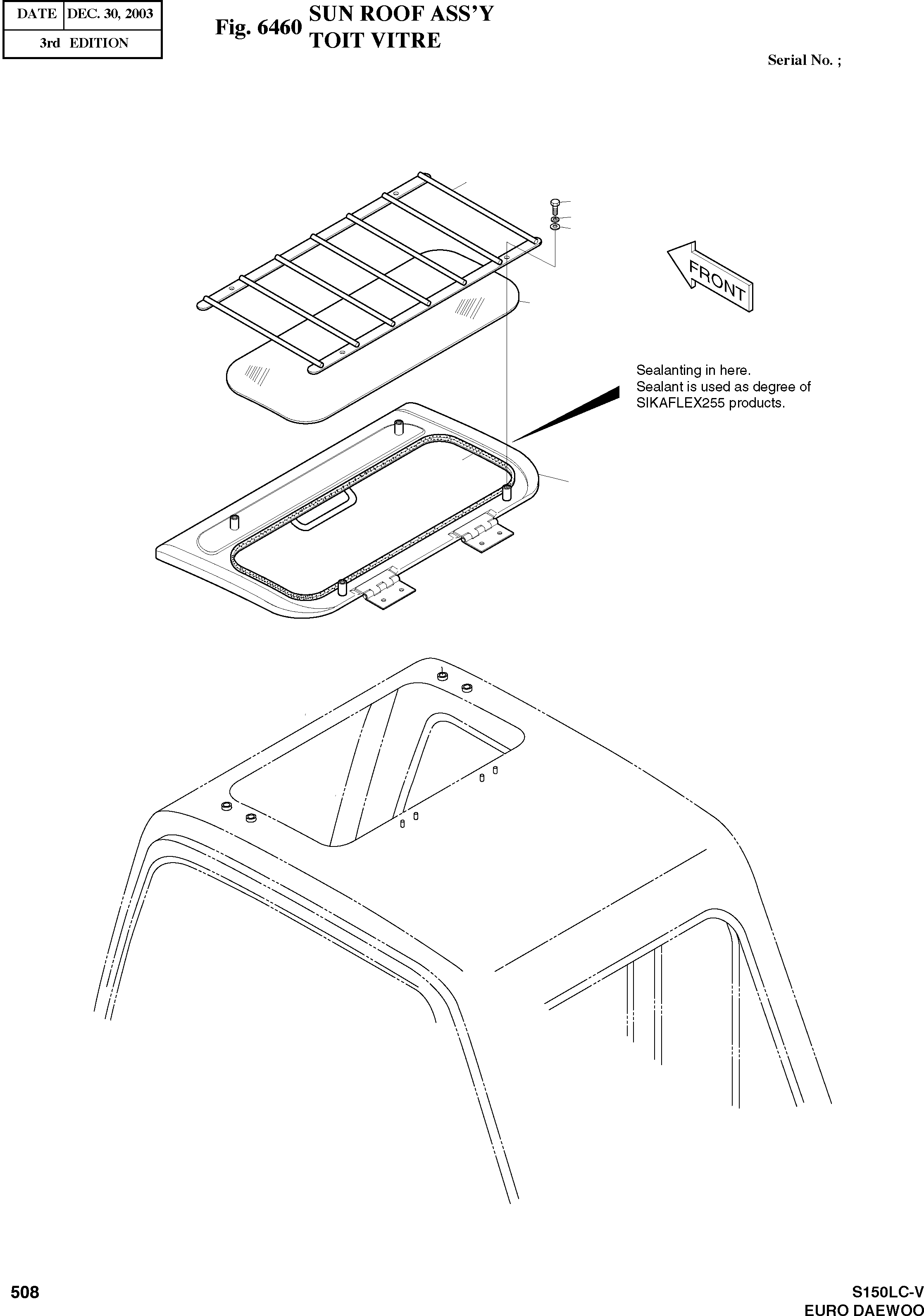 | DATE | DEC. 30, 2003 |
|---|---|
| 3rd EDITION | |

Fig. 6460 SUN ROOF ASS'Y
TOIT VITRE

Serial No. ;

FRONT

Sealanting in here.
Sealant is used as degree of
SIKAFLEX255 products.

508

S150LC-V
EURO DAEWOO